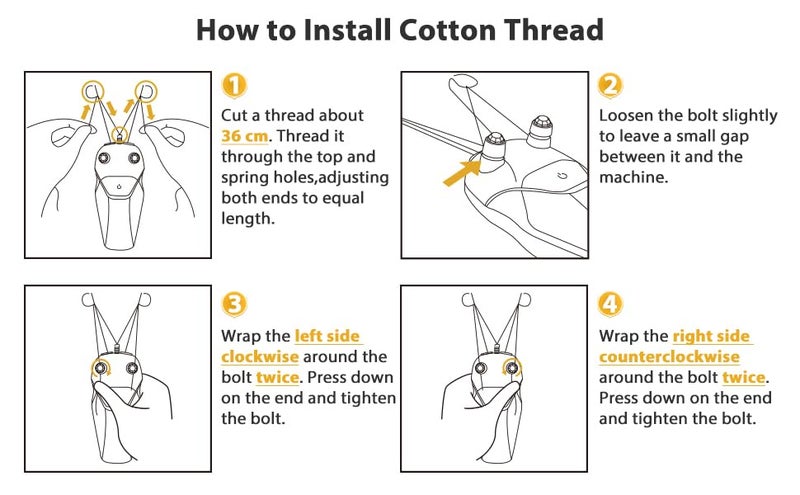 How to Install Cotton Thread

1
Cut a thread about 36 cm. Thread it through the top and spring holes,adjusting both ends to equal length.

2
Loosen the bolt slightly to leave a small gap between it and the machine.

3
Wrap the left side clockwise around the bolt twice. Press down on the end and tighten the bolt.

4
Wrap the right side counterclockwise around the bolt twice. Press down on the end and tighten the bolt.