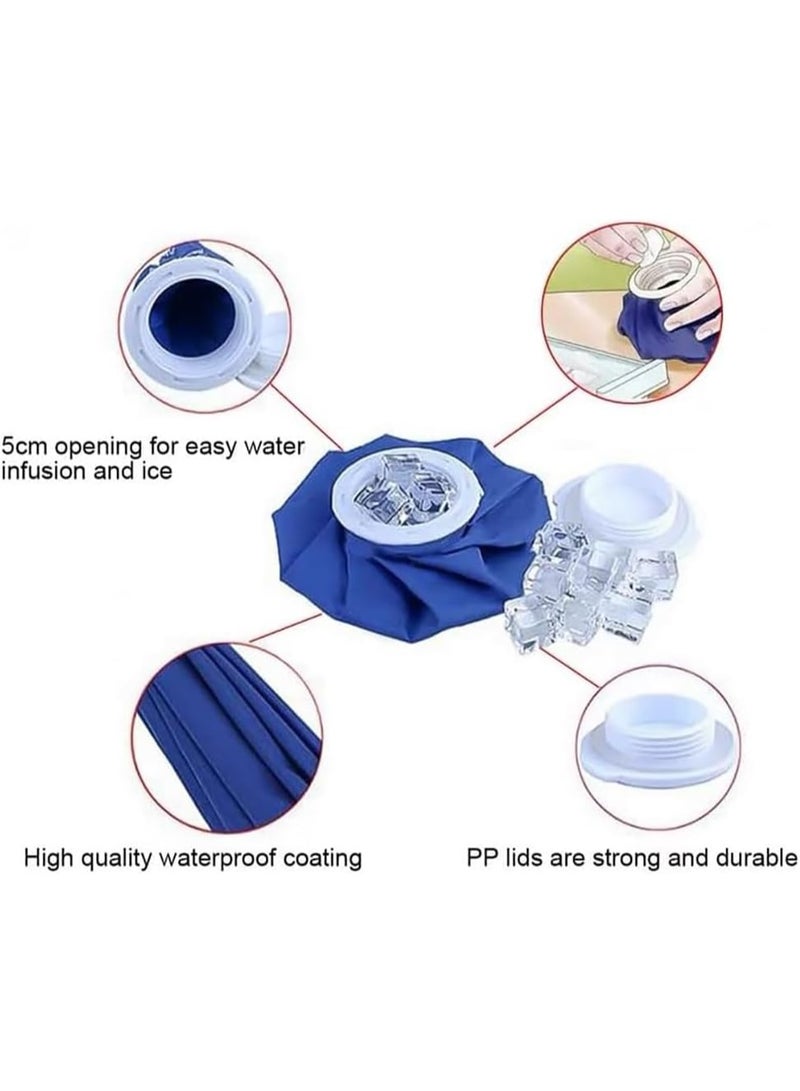 5cm opening for easy water infusion and ice

High quality waterproof coating

PP lids are strong and durable