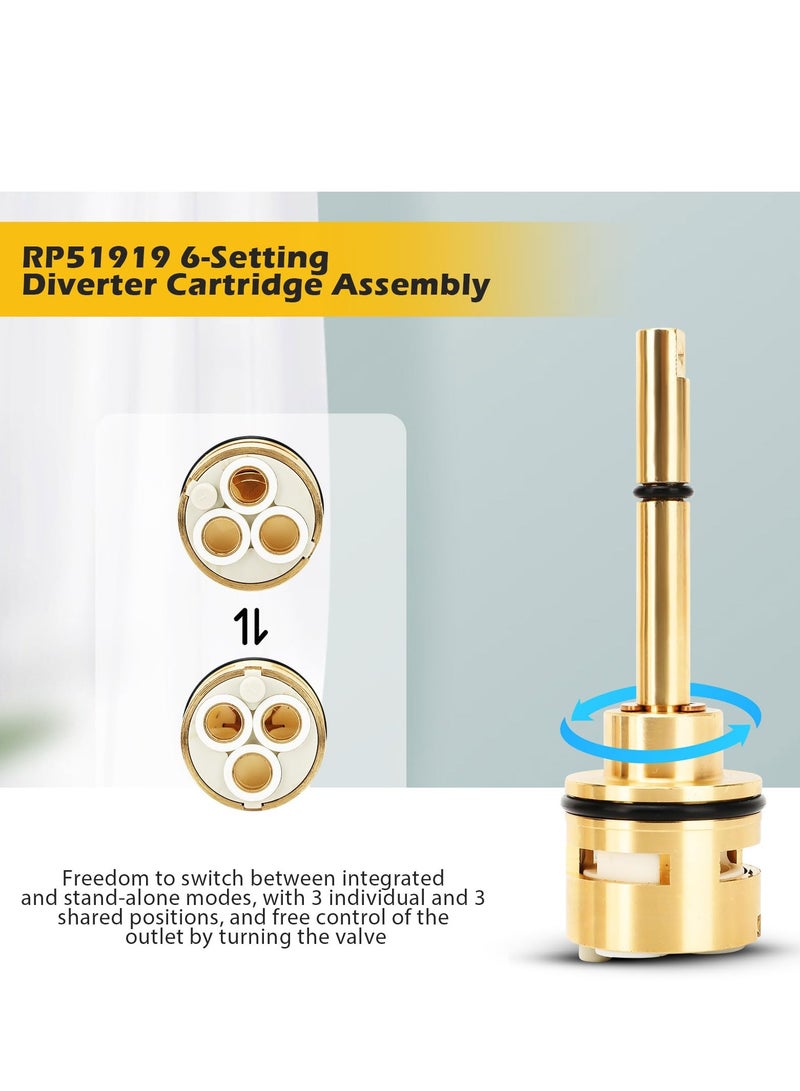 RP51919 6-Setting
Diverter Cartridge Assembly

Freedom to switch between integrated and stand-alone modes, with 3 individual and 3 shared positions, and free control of the outlet by turning the valve