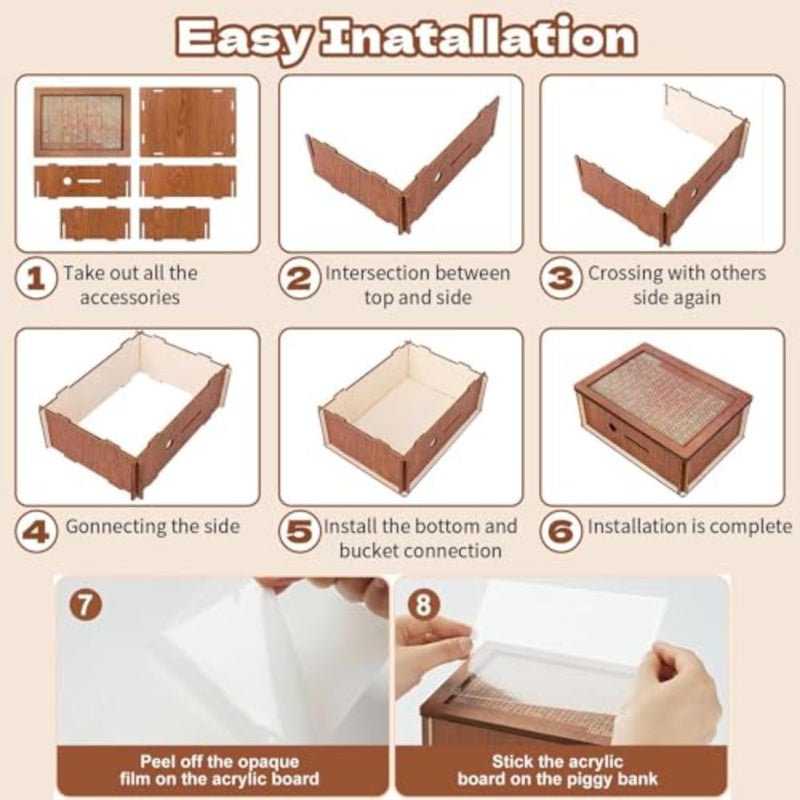 Easy Inatallation

1 Take out all the accessories

2 Intersection between top and side

3 Crossing with others side again

4 Gonnecting the side

5 Install the bottom and bucket connection

6 Installation is complete

7

Peel off the opaque film on the acrylic board

8

Stick the acrylic board on the piggy bank