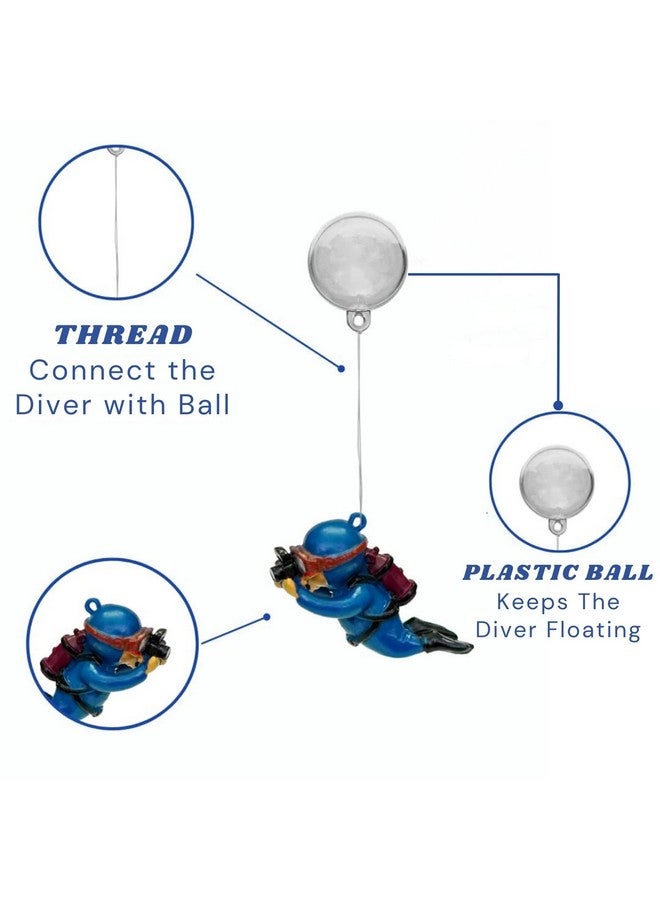 THREAD
Connect the Diver with Ball

PLASTIC BALL
Keeps The Diver Floating