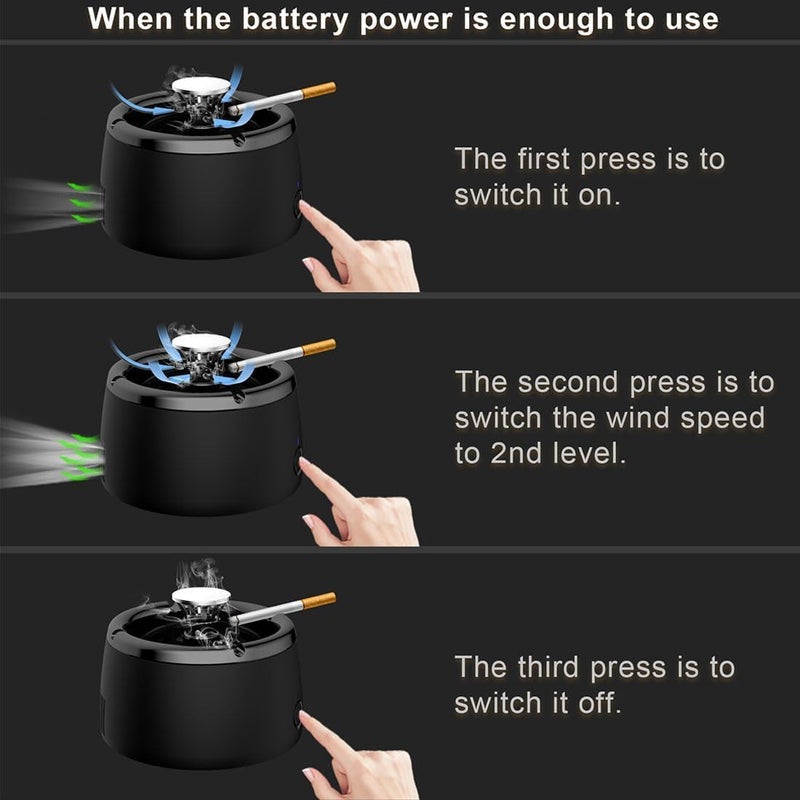 When the battery power is enough to use

The first press is to switch it on.

The second press is to switch the wind speed to 2nd level.

The third press is to switch it off.