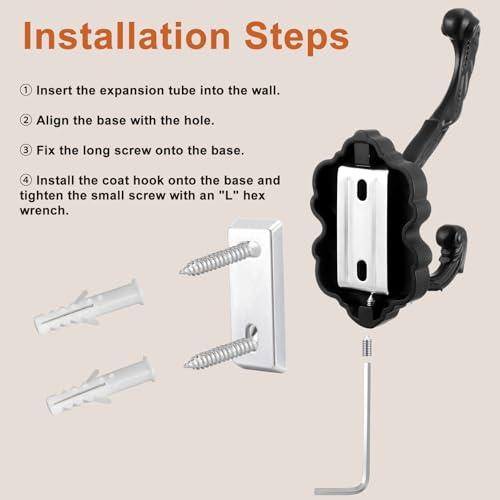 Installation Steps

① Insert the expansion tube into the wall.

② Align the base with the hole.

③ Fix the long screw onto the base.

④ Install the coat hook onto the base and tighten the small screw with an "L" hex wrench.