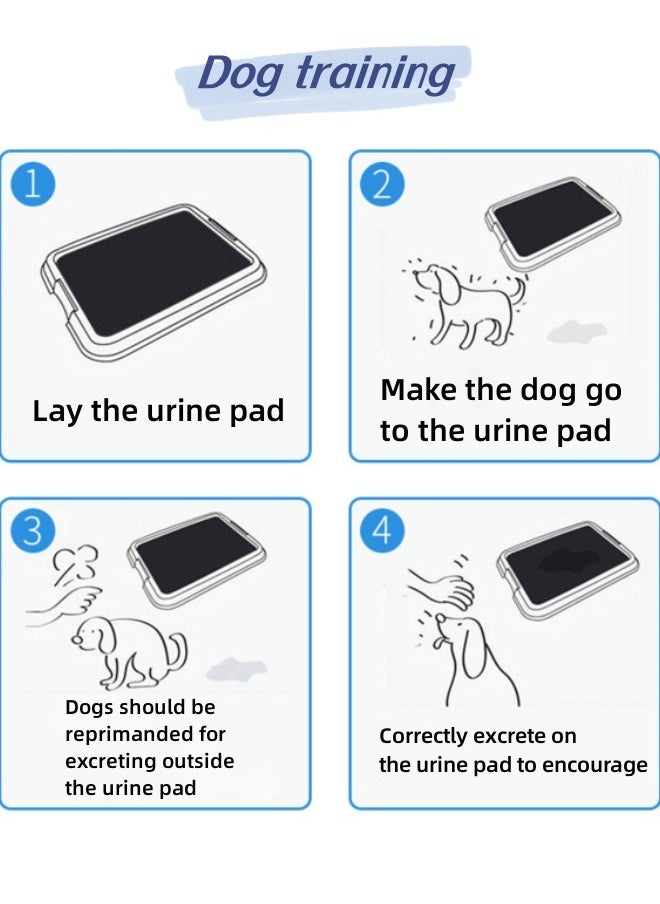 Dog training

1

Lay the urine pad

2

Make the dog go to the urine pad

3

Dogs should be reprimanded for excreting outside the urine pad

4

Correctly excrete on the urine pad to encourage