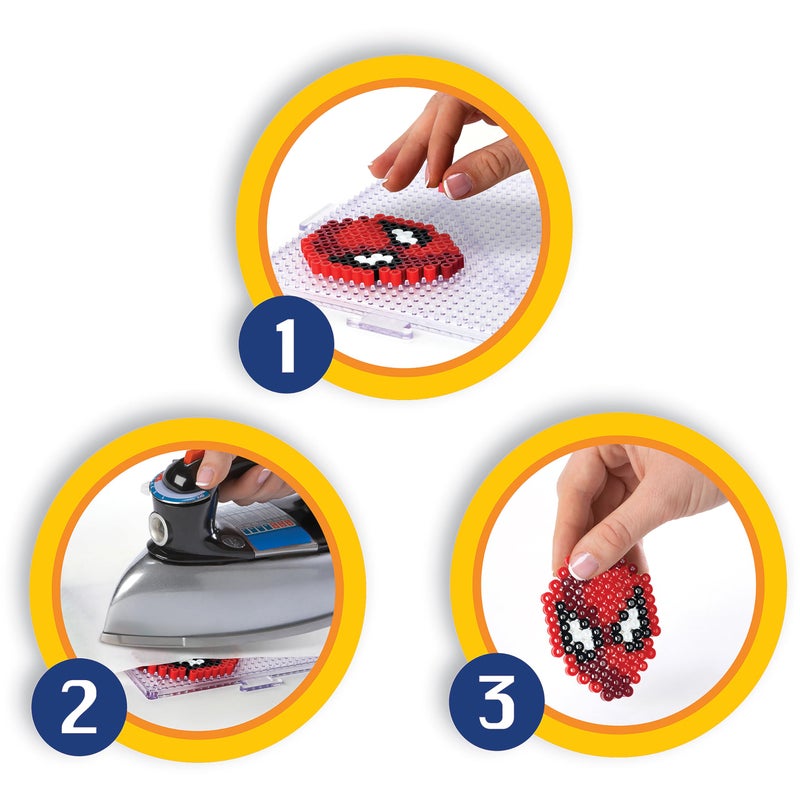 1

2

3