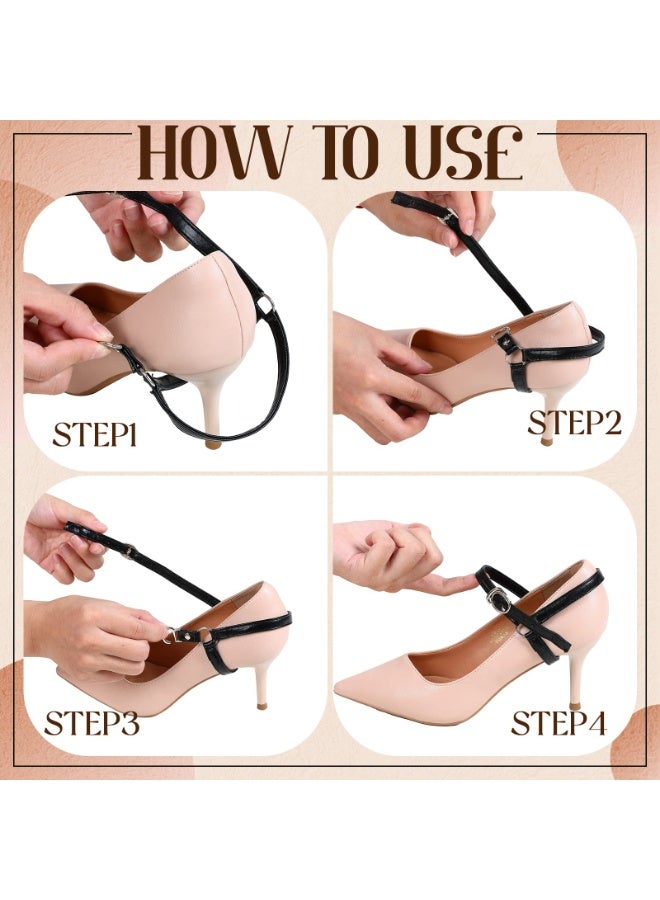 HOW TO USE

STEP1

STEP2

STEP3

STEP4