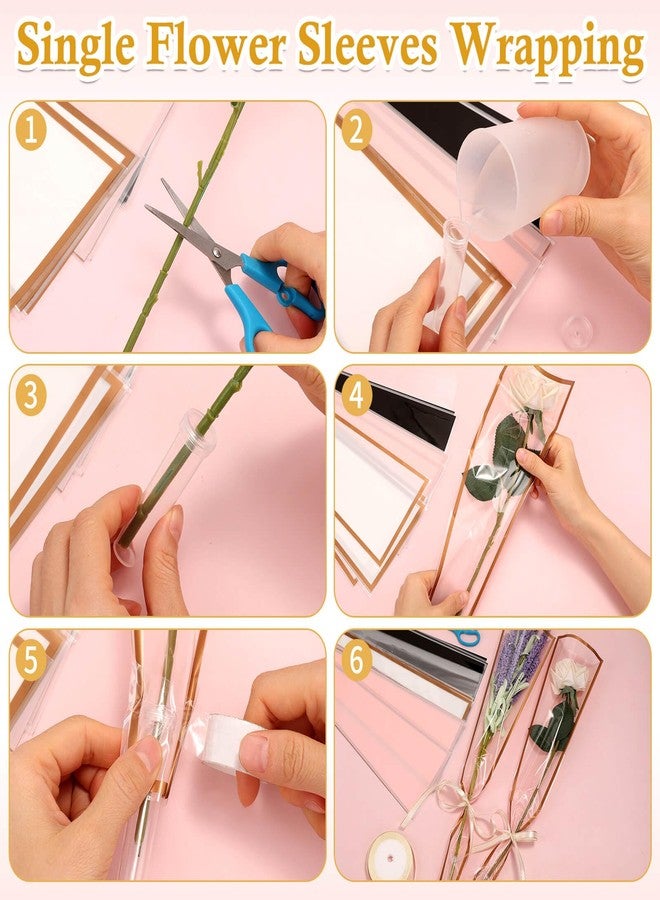 Single Flower Sleeves Wrapping

1

2

3

4

5

6