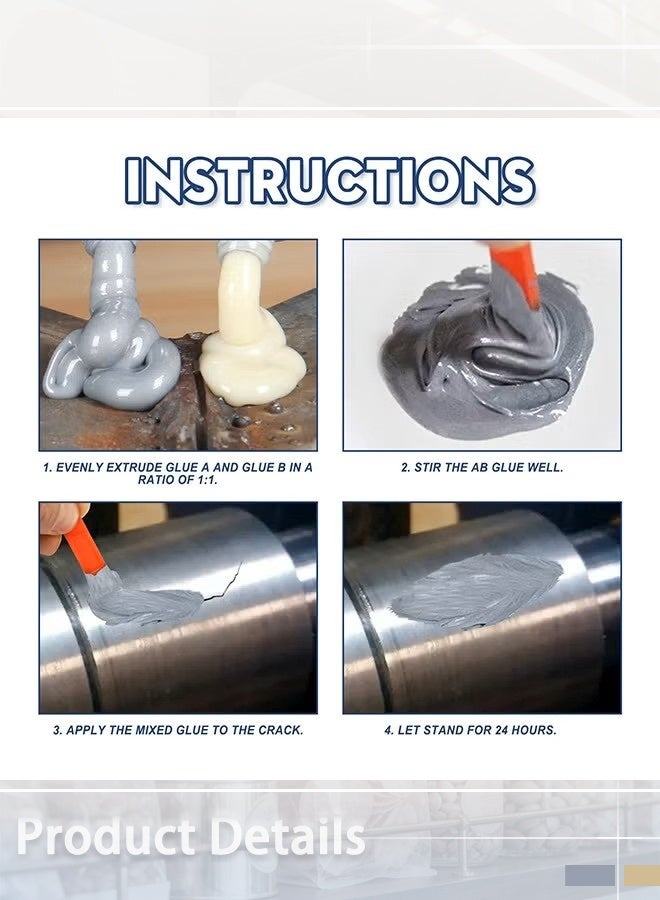 INSTRUCTIONS

1. EVENLY EXTRUDE GLUE A AND GLUE B IN A RATIO OF 1:1.

2. STIR THE AB GLUE WELL.

3. APPLY THE MIXED GLUE TO THE CRACK.

4. LET STAND FOR 24 HOURS.

Product Details