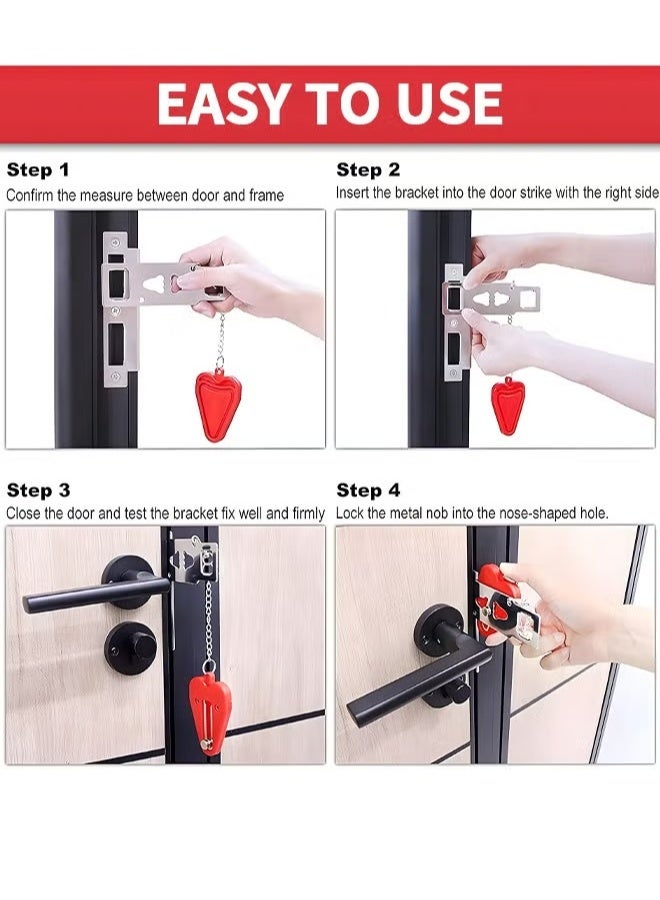 EASY TO USE

Step 1
Confirm the measure between door and frame

Step 2
Insert the bracket into the door strike with the right side

Step 3
Close the door and test the bracket fix well and firmly

Step 4
Lock the metal nob into the nose-shaped hole.