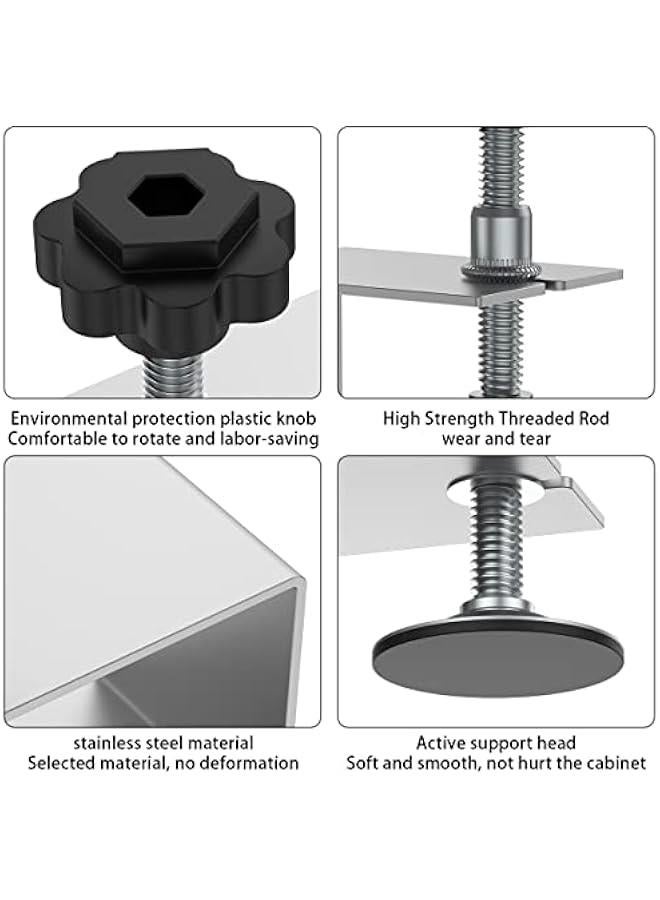 Environmental protection plastic knob
Comfortable to rotate and labor-saving

High Strength Threaded Rod
wear and tear

stainless steel material
Selected material, no deformation

Active support head
Soft and smooth, not hurt the cabinet