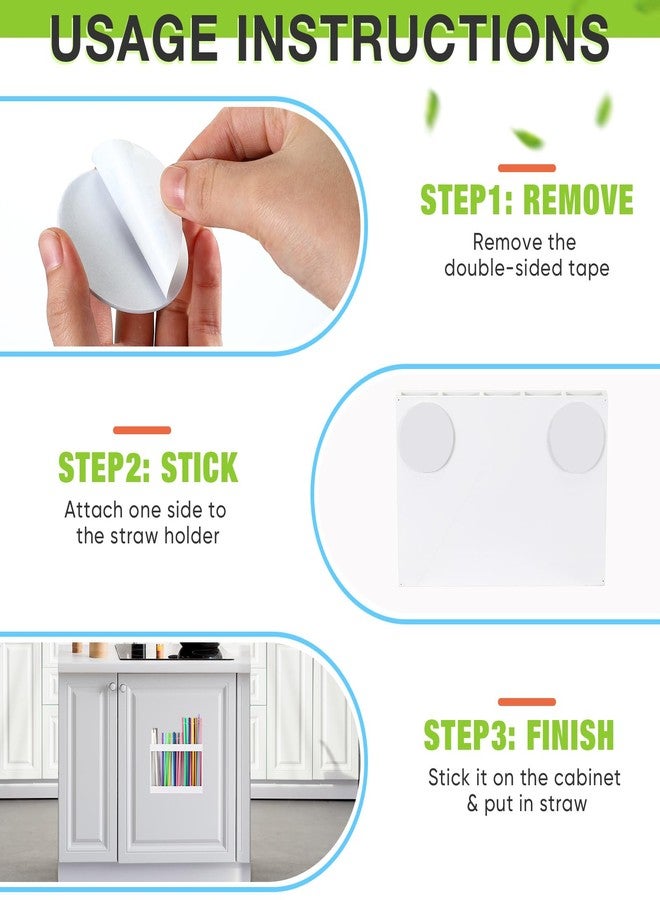 USAGE INSTRUCTIONS

STEP1: REMOVE

Remove the double-sided tape

STEP2: STICK

Attach one side to the straw holder

STEP3: FINISH

Stick it on the cabinet & put in straw