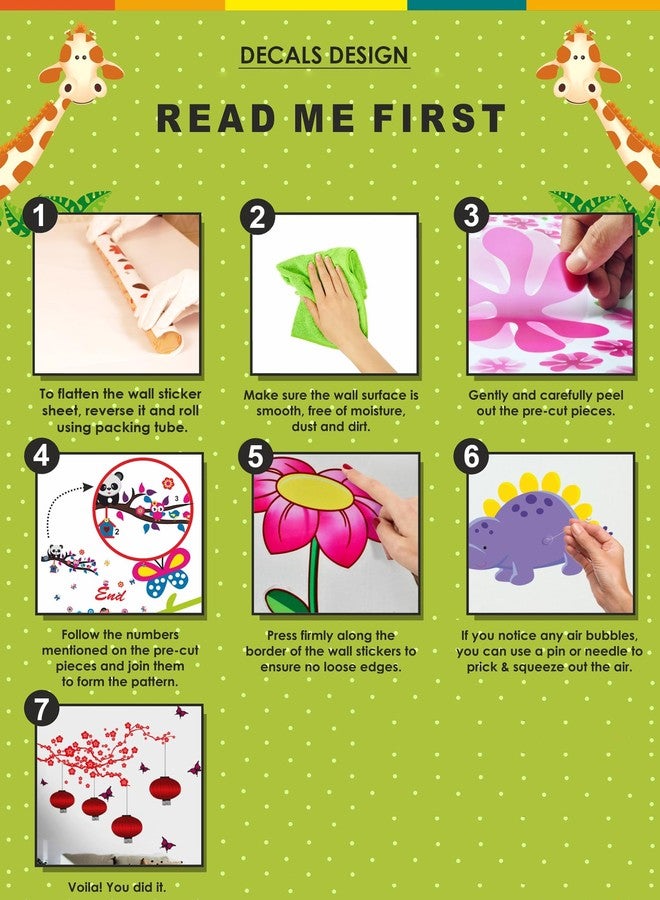 DECALS DESIGN

READ ME FIRST

1

To flatten the wall sticker sheet, reverse it and roll using packing tube.

2

Make sure the wall surface is smooth, free of moisture, dust and dirt.

3

Gently and carefully peel out the pre-cut pieces.

4

3

2

End

Follow the numbers mentioned on the pre-cut pieces and join them to form the pattern.

5

Press firmly along the border of the wall stickers to ensure no loose edges.

6

If you notice any air bubbles, you can use a pin or needle to prick & squeeze out the air.

7

Voila! You did it.