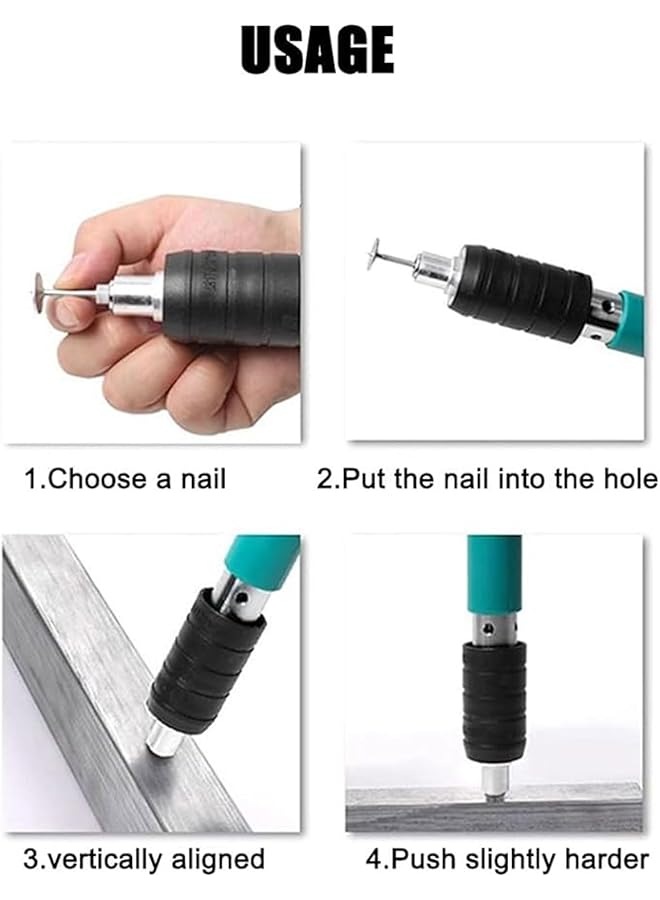 USAGE

1.Choose a nail

2.Put the nail into the hole

3.vertically aligned

4.Push slightly harder