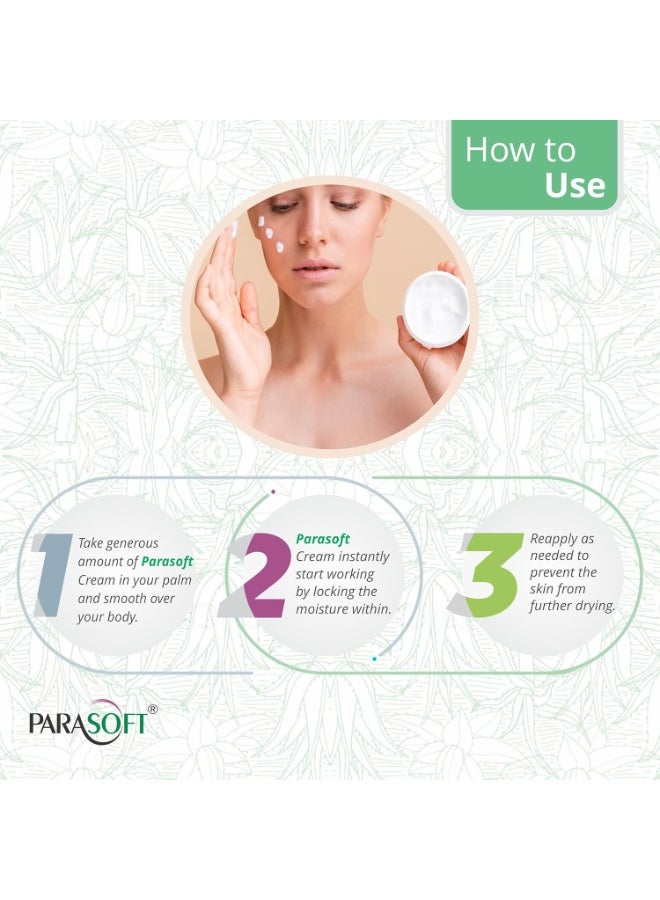 How to Use

1 Take generous amount of Parasoft Cream in your palm and smooth over your body.

2 Parasoft Cream instantly start working by locking the moisture within.

3 Reapply as needed to prevent the skin from further drying.

PARASOFT®