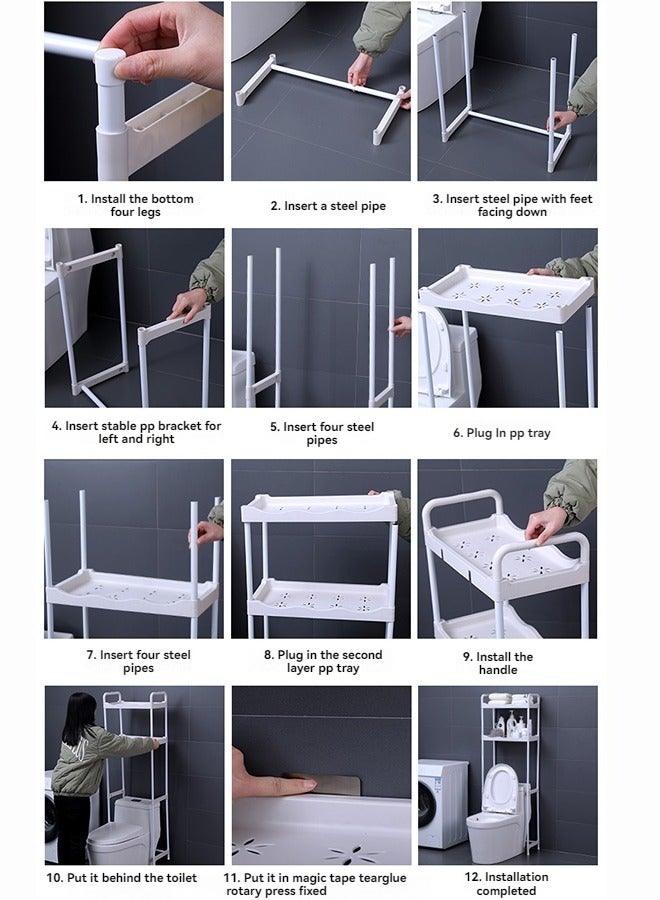 1. Install the bottom four legs

2. Insert a steel pipe

3. Insert steel pipe with feet facing down

4. Insert stable pp bracket for left and right

5. Insert four steel pipes

6. Plug In pp tray

7. Insert four steel pipes

8. Plug in the second layer pp tray

9. Install the handle

10. Put it behind the toilet

11. Put it in magic tape tearglue rotary press fixed

12. Installation completed