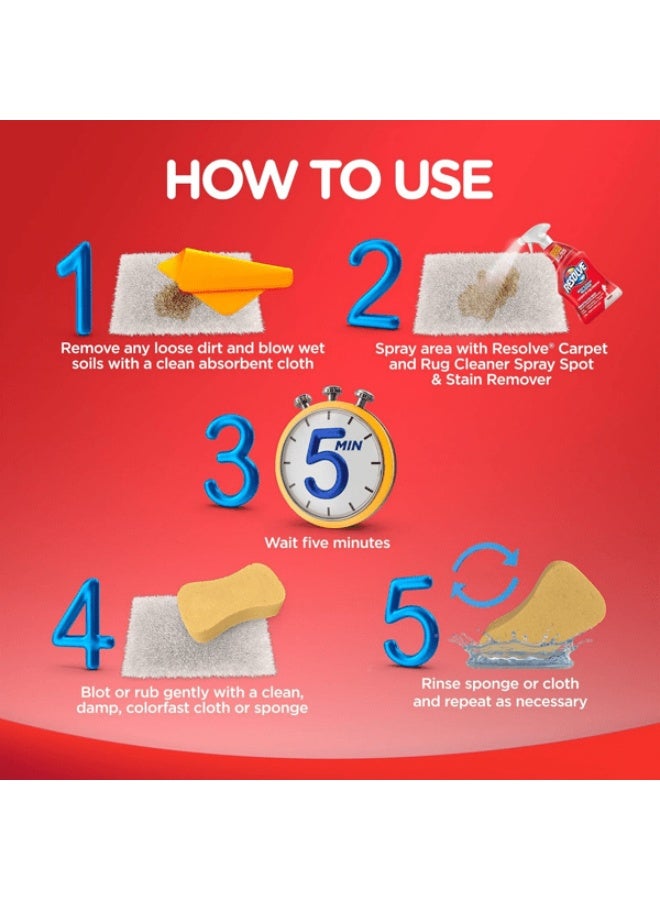 HOW TO USE

1
Remove any loose dirt and blow wet soils with a clean absorbent cloth

2
RESOLVE
Spray area with Resolve® Carpet and Rug Cleaner Spray Spot & Stain Remover

3
5 MIN
Wait five minutes

4
Blot or rub gently with a clean, damp, colorfast cloth or sponge

5
Rinse sponge or cloth and repeat as necessary