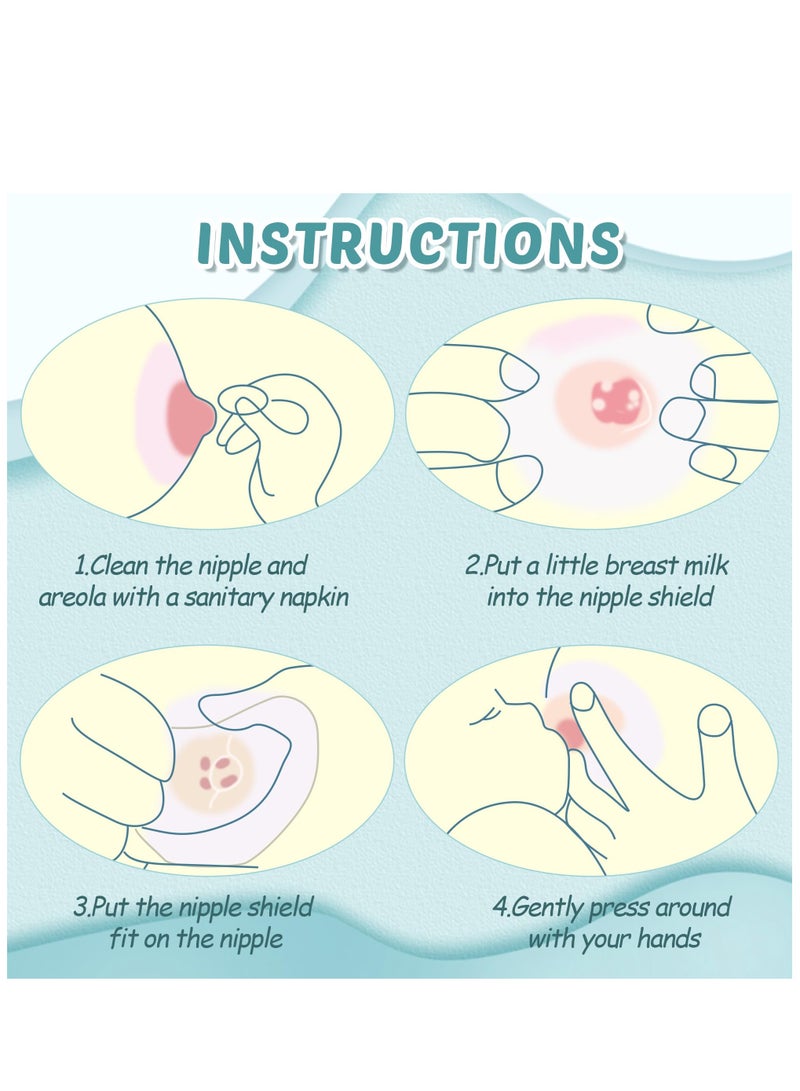 INSTRUCTIONS

1.Clean the nipple and areola with a sanitary napkin

2.Put a little breast milk into the nipple shield

3.Put the nipple shield fit on the nipple

4.Gently press around with your hands