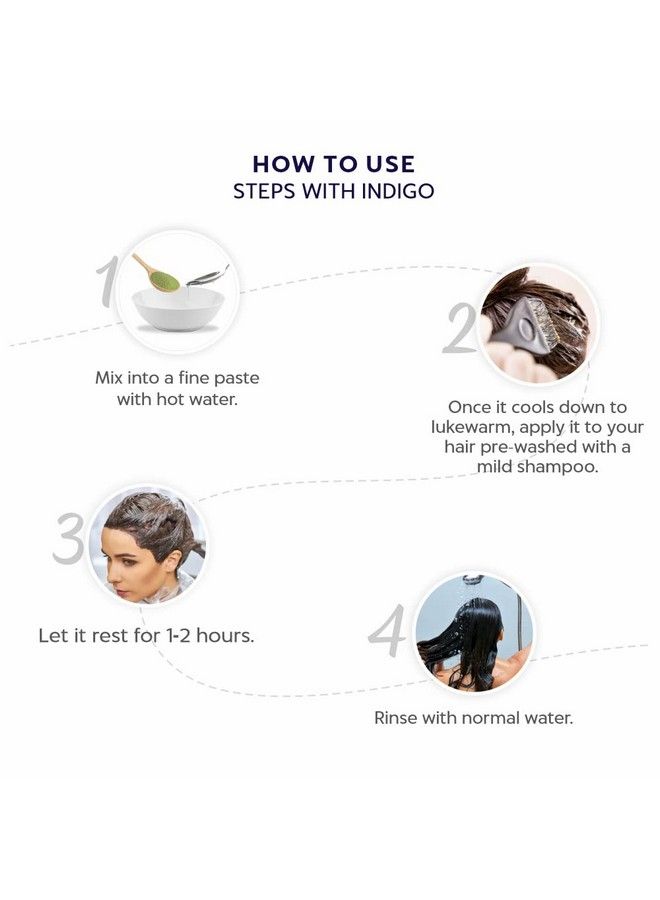 HOW TO USE
STEPS WITH INDIGO

1
Mix into a fine paste with hot water.

2
Once it cools down to lukewarm, apply it to your hair pre-washed with a mild shampoo.

3
Let it rest for 1-2 hours.

4
Rinse with normal water.