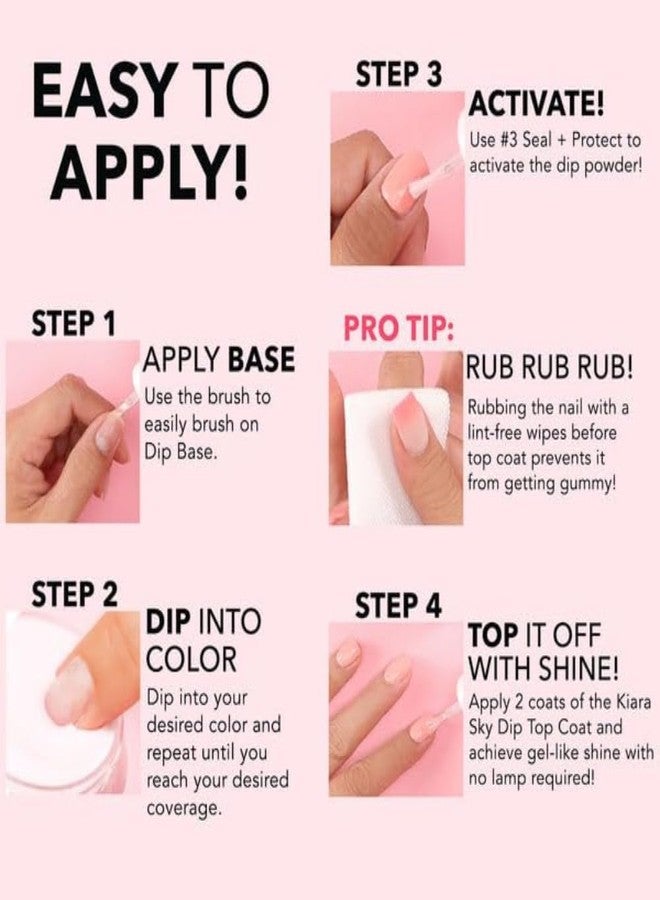 EASY TO APPLY!

STEP 1

APPLY BASE

Use the brush to easily brush on Dip Base.

STEP 2

DIP INTO COLOR

Dip into your desired color and repeat until you reach your desired coverage.

STEP 3

ACTIVATE!

Use #3 Seal + Protect to activate the dip powder!

PRO TIP:

RUB RUB RUB!

Rubbing the nail with a lint-free wipes before top coat prevents it from getting gummy!

STEP 4

TOP IT OFF WITH SHINE!

Apply 2 coats of the Kiara Sky Dip Top Coat and achieve gel-like shine with no lamp required!