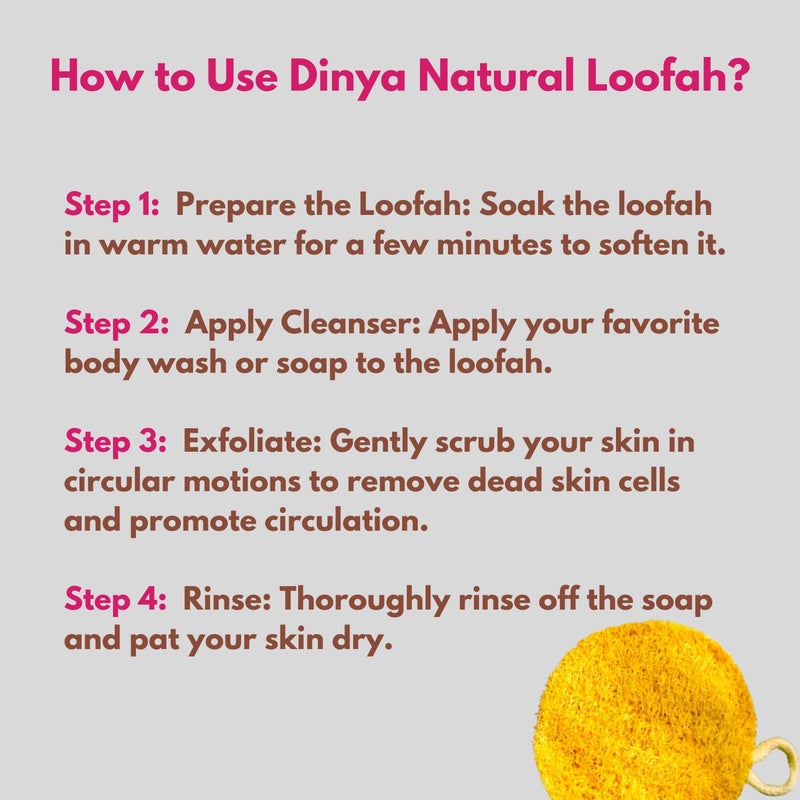 How to Use Dinya Natural Loofah?

Step 1: Prepare the Loofah: Soak the loofah in warm water for a few minutes to soften it.

Step 2: Apply Cleanser: Apply your favorite body wash or soap to the loofah.

Step 3: Exfoliate: Gently scrub your skin in circular motions to remove dead skin cells and promote circulation.

Step 4: Rinse: Thoroughly rinse off the soap and pat your skin dry.