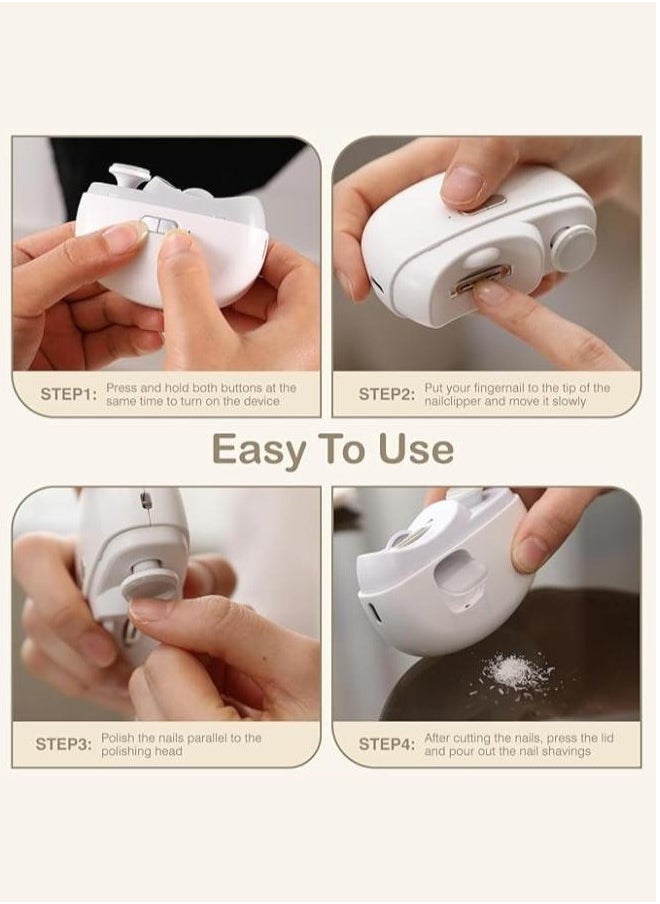 STEP1: Press and hold both buttons at the same time to turn on the device

STEP2: Put your fingernail to the tip of the nailclipper and move it slowly

Easy To Use

STEP3: Polish the nails parallel to the polishing head

STEP4: After cutting the nails, press the lid and pour out the nail shavings