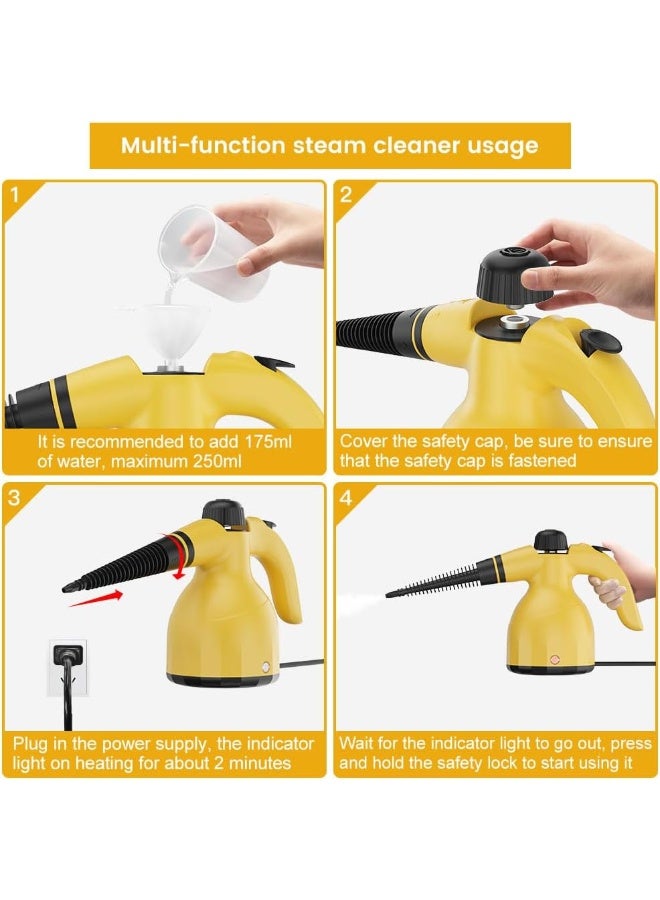 Multi-function steam cleaner usage

1

It is recommended to add 175ml of water, maximum 250ml

2

Cover the safety cap, be sure to ensure that the safety cap is fastened

3

Plug in the power supply, the indicator light on heating for about 2 minutes

4

Wait for the indicator light to go out, press and hold the safety lock to start using it