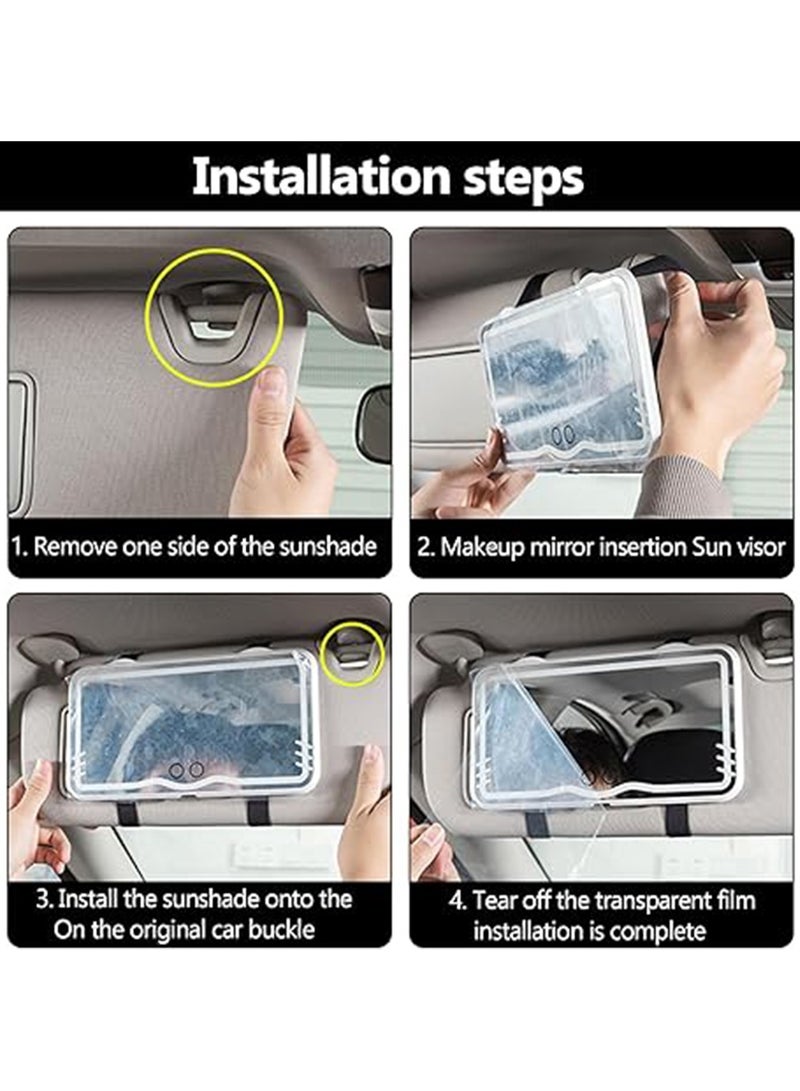 Installation steps

1. Remove one side of the sunshade

2. Makeup mirror insertion Sun visor

3. Install the sunshade onto the On the original car buckle

4. Tear off the transparent film installation is complete