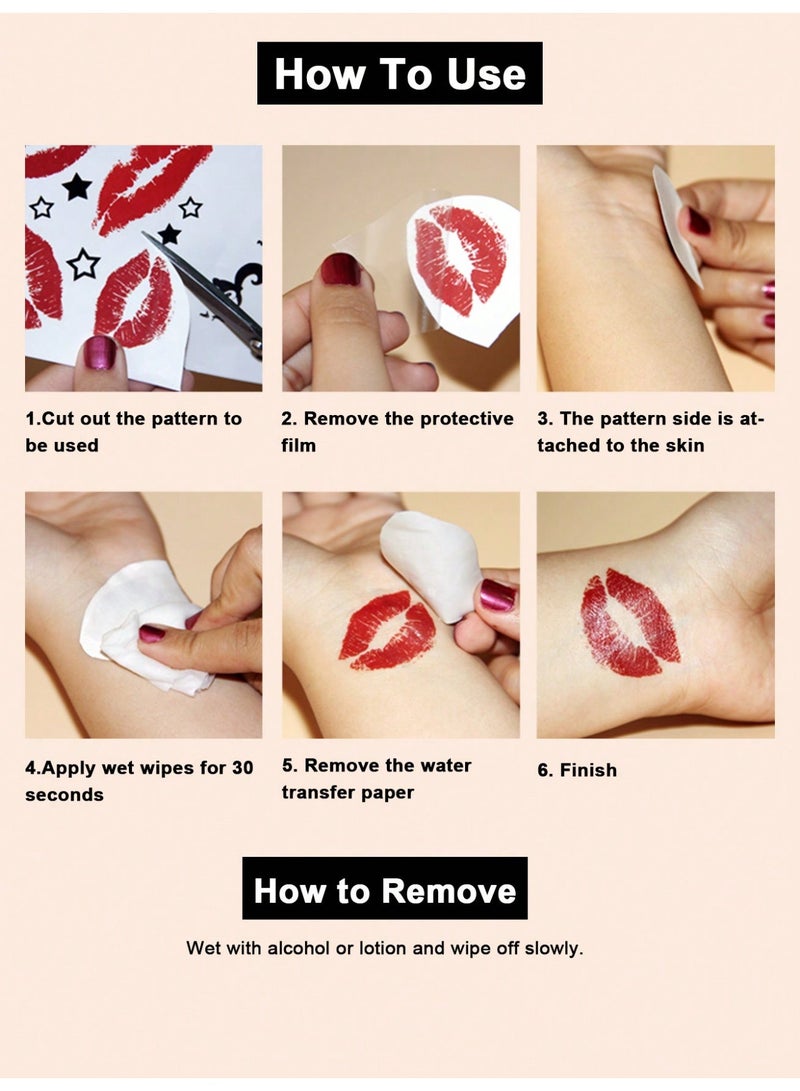 How To Use

1.Cut out the pattern to be used

2. Remove the protective film

3. The pattern side is attached to the skin

4.Apply wet wipes for 30 seconds

5. Remove the water transfer paper

6. Finish

How to Remove

Wet with alcohol or lotion and wipe off slowly.