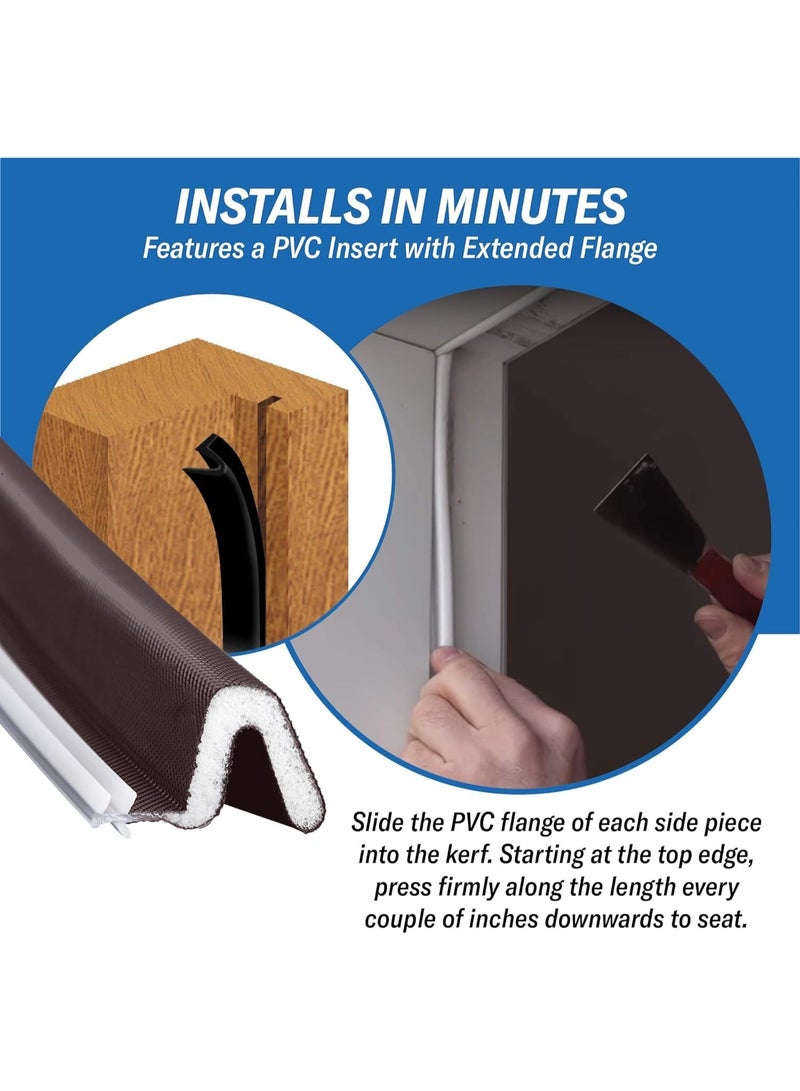 INSTALLS IN MINUTES
Features a PVC Insert with Extended Flange

Slide the PVC flange of each side piece into the kerf. Starting at the top edge, press firmly along the length every couple of inches downwards to seat.