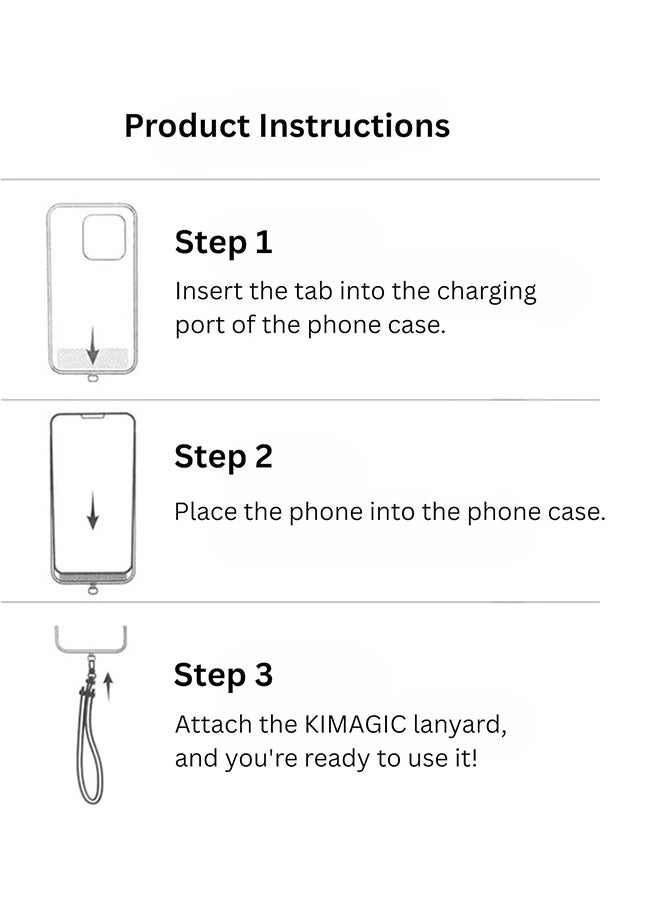 Product Instructions

Step 1

Insert the tab into the charging port of the phone case.

Step 2

Place the phone into the phone case.

Step 3

Attach the KIMAGIC lanyard, and you're ready to use it!