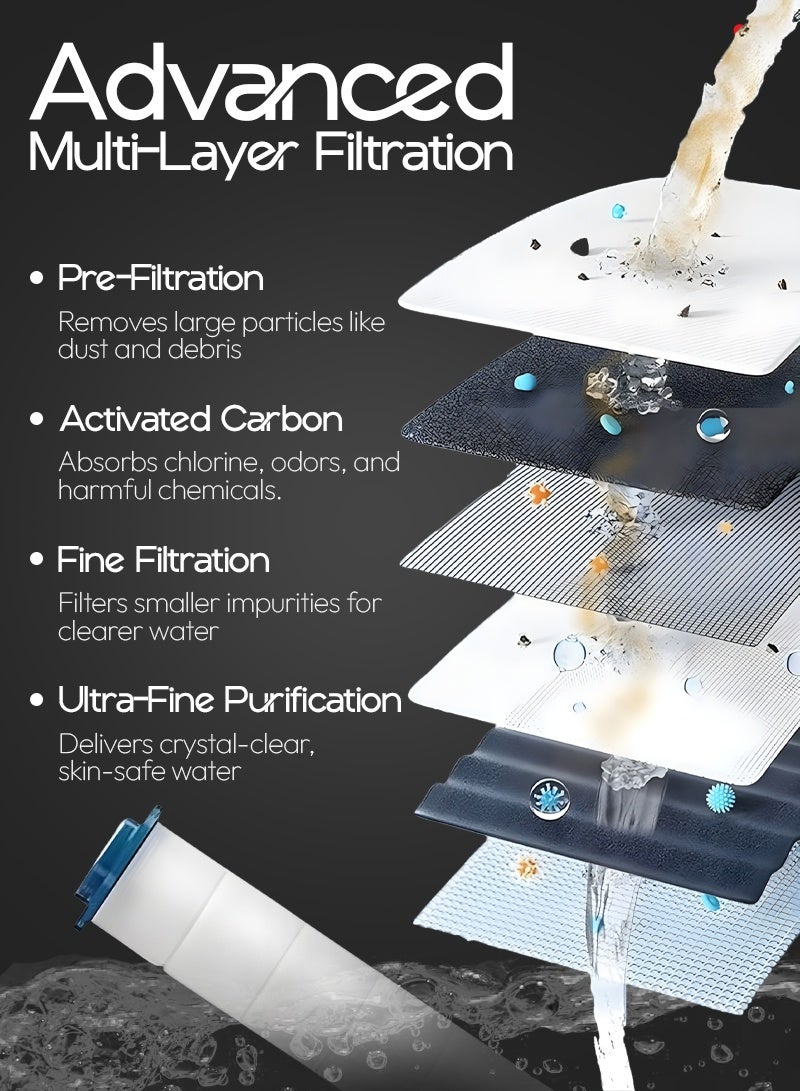 Advanced
Multi-Layer Filtration

• Pre-Filtration
Removes large particles like dust and debris

• Activated Carbon
Absorbs chlorine, odors, and harmful chemicals.

• Fine Filtration
Filters smaller impurities for clearer water

• Ultra-Fine Purification
Delivers crystal-clear, skin-safe water