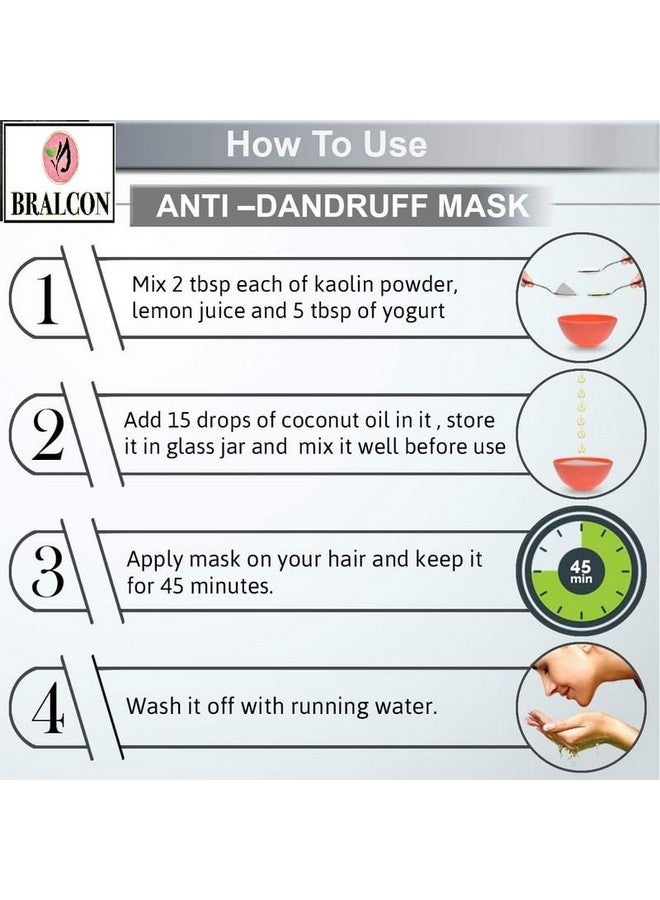 BRALCON

How To Use

ANTI –DANDRUFF MASK

1 Mix 2 tbsp each of kaolin powder, lemon juice and 5 tbsp of yogurt

2 Add 15 drops of coconut oil in it , store it in glass jar and mix it well before use

3 Apply mask on your hair and keep it for 45 minutes.

45 min

4 Wash it off with running water.