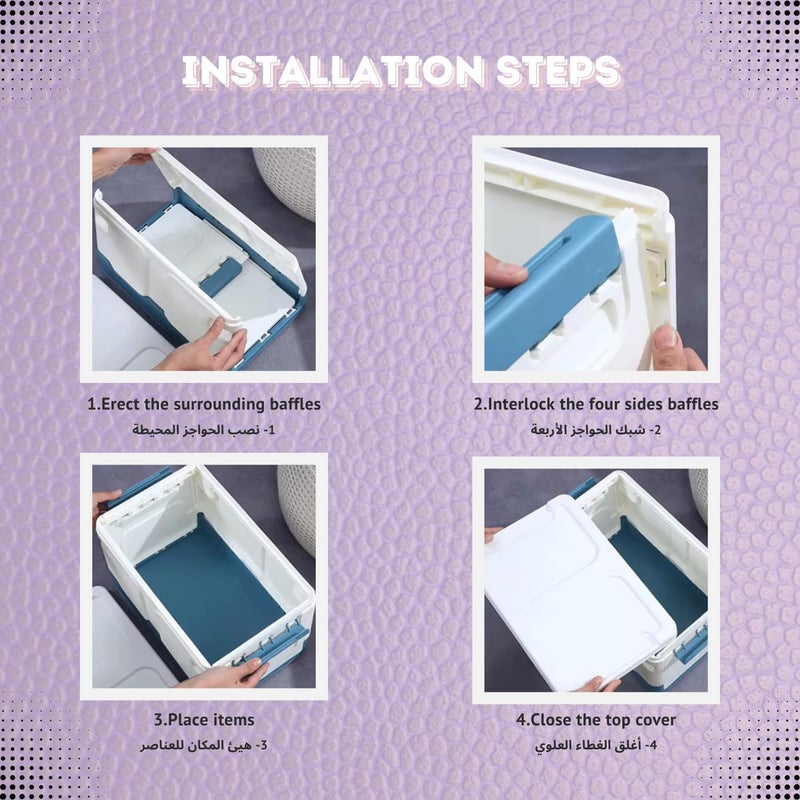 INSTALLATION STEPS

1.Erect the surrounding baffles
1- نصب الحواجز المحيطة

2.Interlock the four sides baffles
2- شبك الحواجز الأربعة

3.Place items
3- هيئ المكان للعناصر

4.Close the top cover
4- أغلق الغطاء العلوي