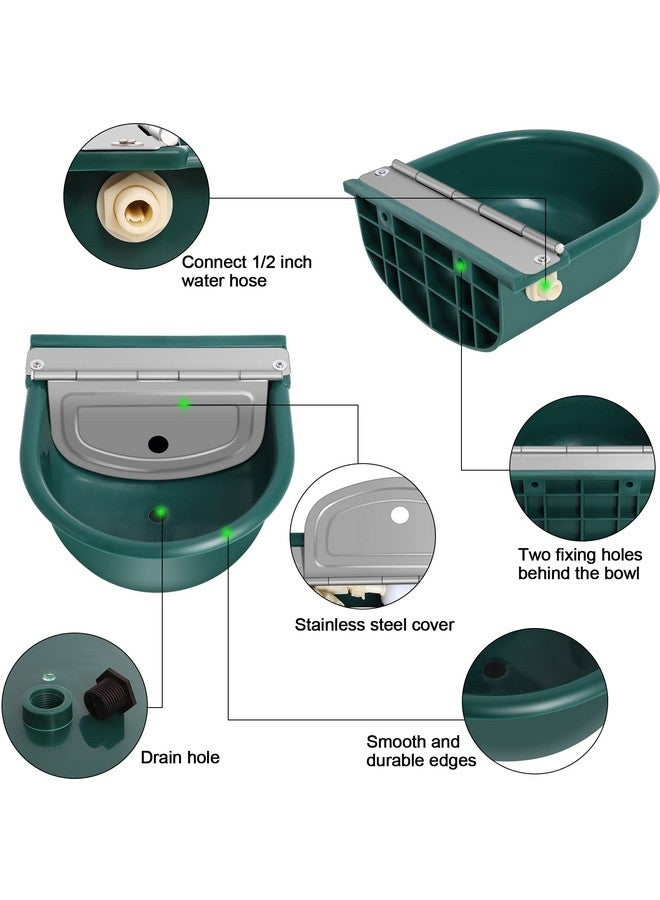 Connect 1/2 inch water hose

Two fixing holes behind the bowl

Stainless steel cover

Drain hole

Smooth and durable edges