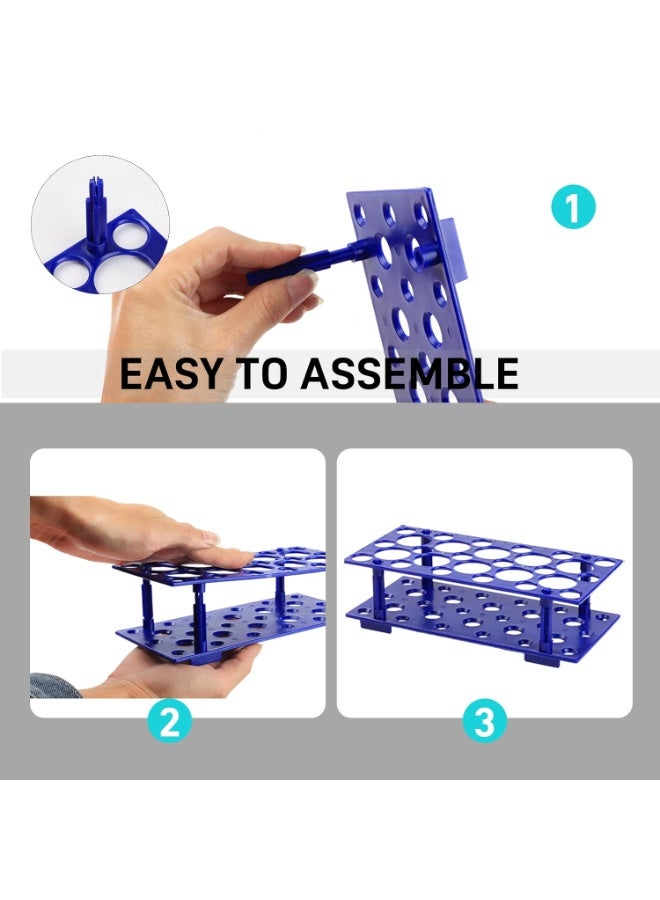 1

EASY TO ASSEMBLE

2

3