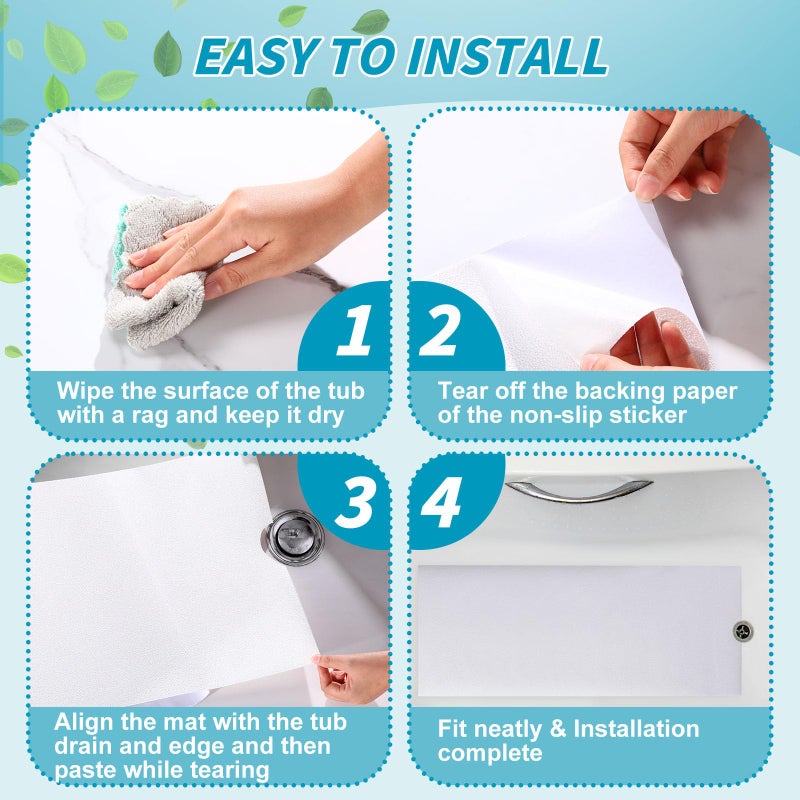 EASY TO INSTALL

1

Wipe the surface of the tub with a rag and keep it dry

2

Tear off the backing paper of the non-slip sticker

3

Align the mat with the tub drain and edge and then paste while tearing

4

Fit neatly & Installation complete