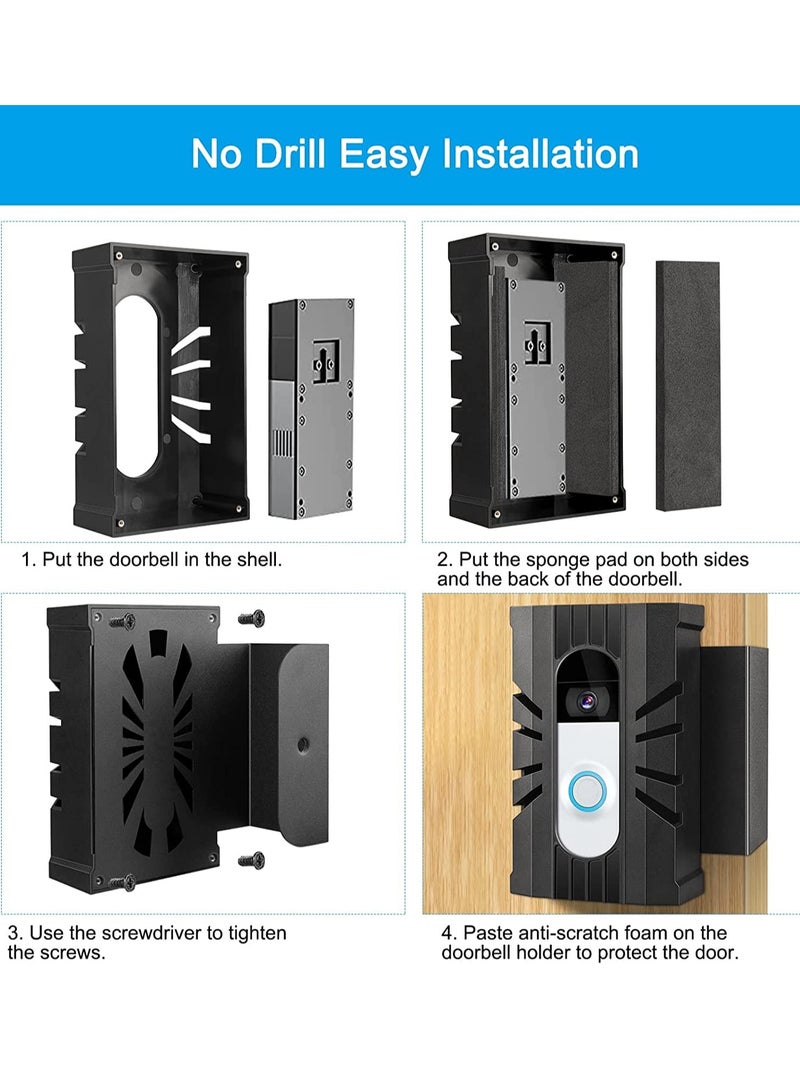 No Drill Easy Installation

1. Put the doorbell in the shell.

2. Put the sponge pad on both sides and the back of the doorbell.

3. Use the screwdriver to tighten the screws.

4. Paste anti-scratch foam on the doorbell holder to protect the door.