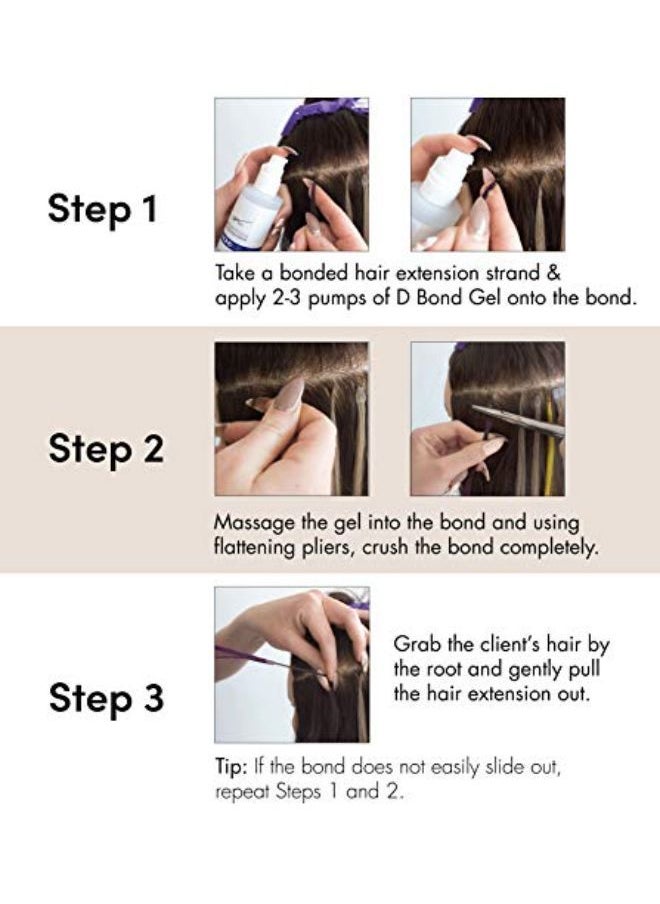 Step 1

Take a bonded hair extension strand & apply 2-3 pumps of D Bond Gel onto the bond.

Step 2

Massage the gel into the bond and using flattening pliers, crush the bond completely.

Step 3

Grab the client's hair by the root and gently pull the hair extension out.

Tip: If the bond does not easily slide out, repeat Steps 1 and 2.