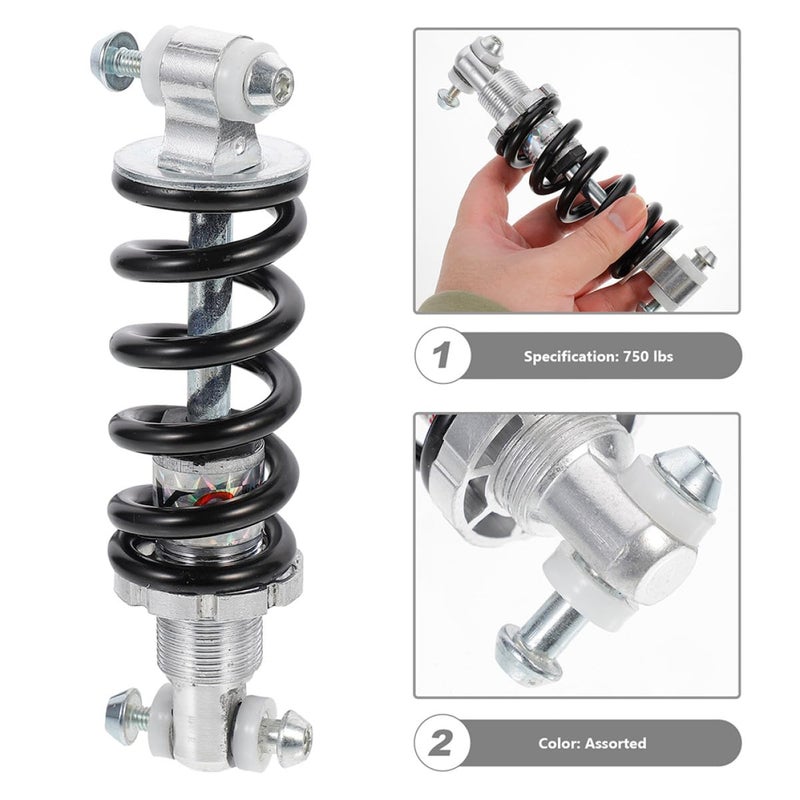 1
Specification: 750 lbs

2
Color: Assorted