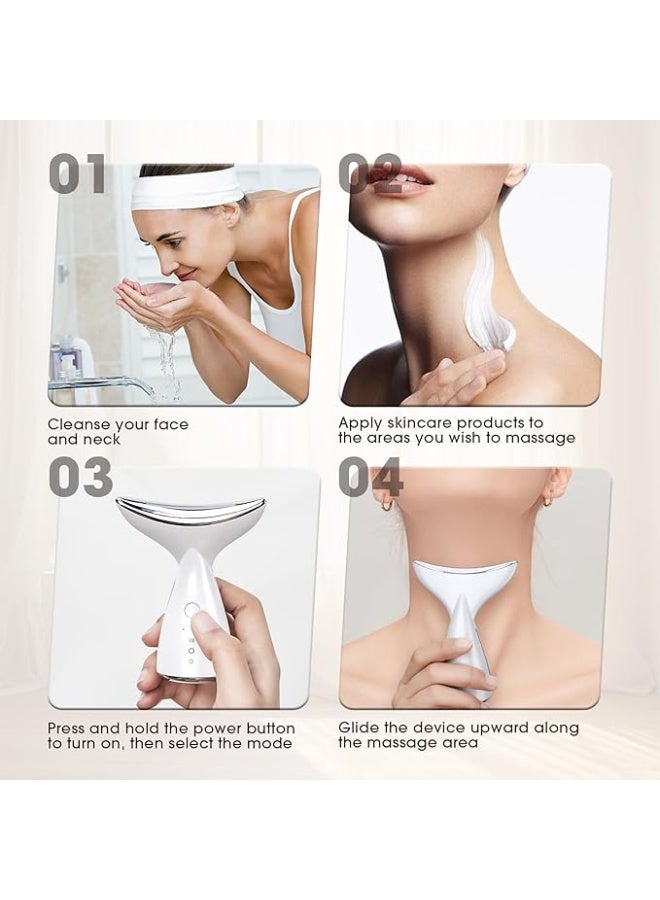 01

Cleanse your face and neck

02

Apply skincare products to the areas you wish to massage

03

Press and hold the power button to turn on, then select the mode

04

Glide the device upward along the massage area