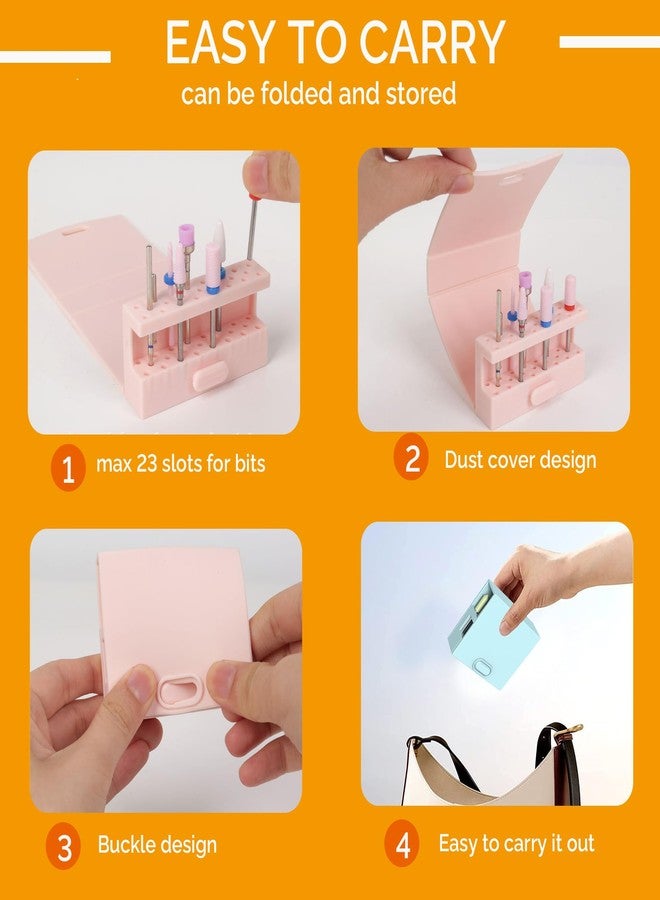 EASY TO CARRY
can be folded and stored

1 max 23 slots for bits

2 Dust cover design

3 Buckle design

4 Easy to carry it out