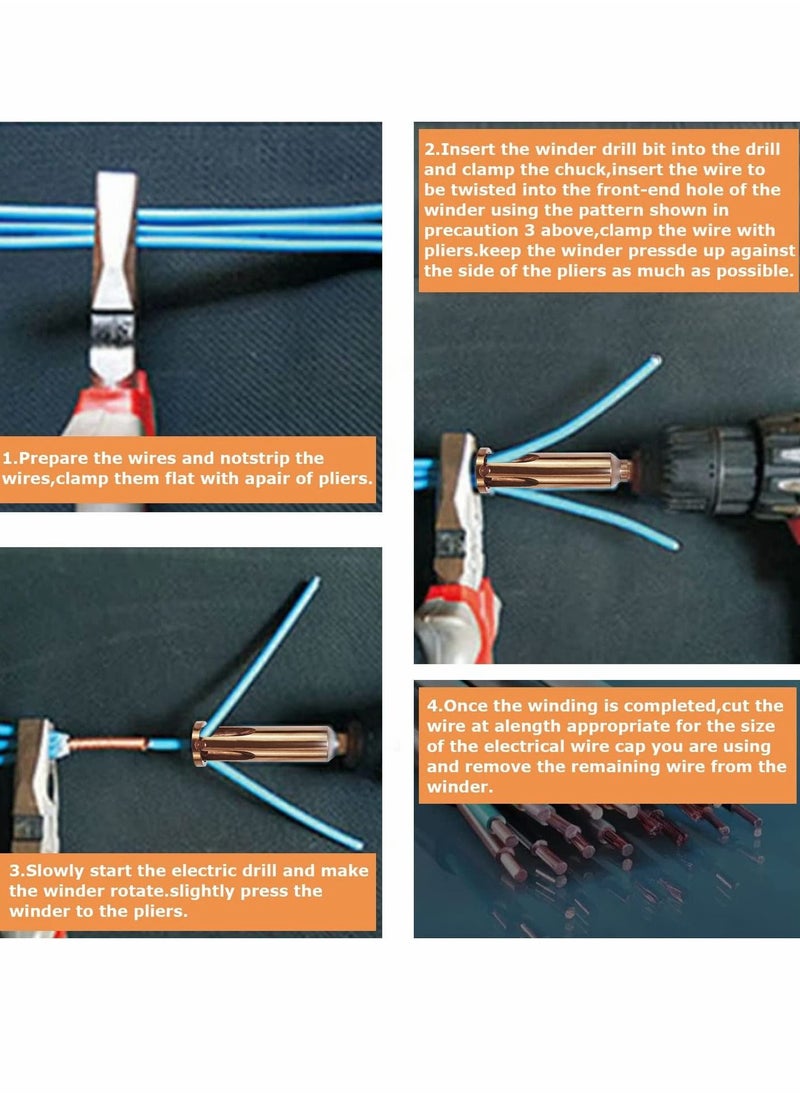 1.Prepare the wires and notstrip the wires,clamp them flat with apair of pliers.

2.Insert the winder drill bit into the drill and clamp the chuck,insert the wire to be twisted into the front-end hole of the winder using the pattern shown in precaution 3 above,clamp the wire with pliers.keep the winder pressde up against the side of the pliers as much as possible.

3.Slowly start the electric drill and make the winder rotate.slightly press the winder to the pliers.

4.Once the winding is completed,cut the wire at alength appropriate for the size of the electrical wire cap you are using and remove the remaining wire from the winder.