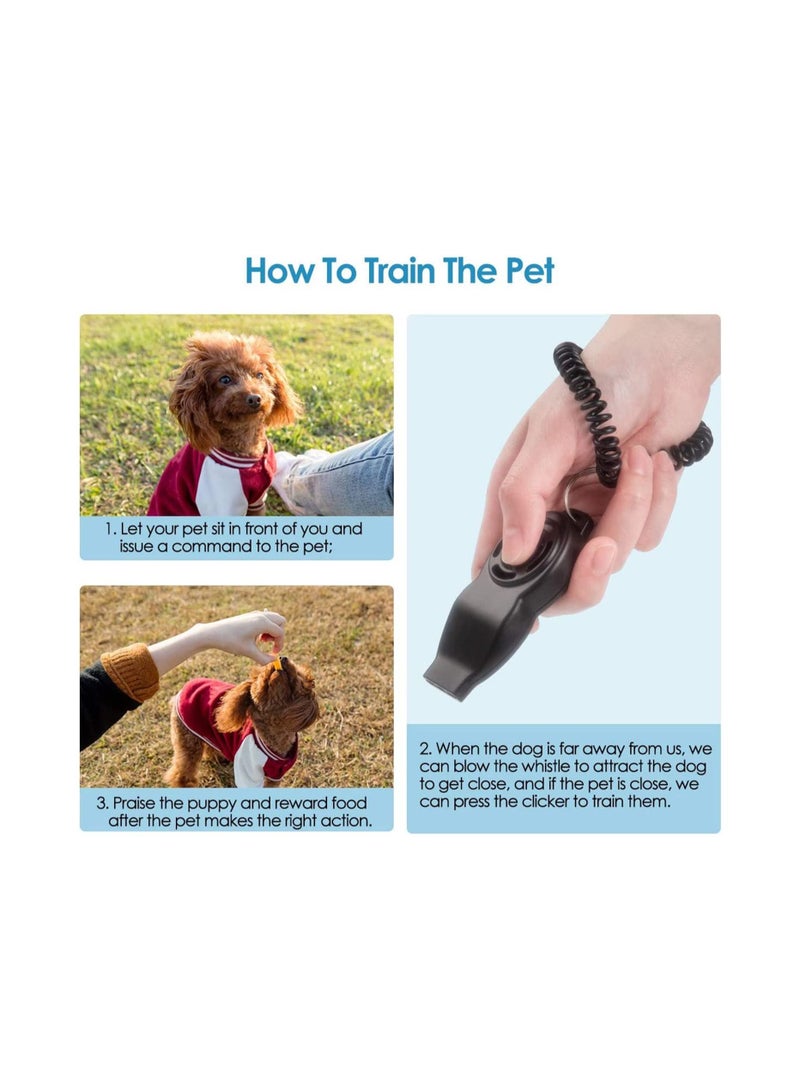 How To Train The Pet

1. Let your pet sit in front of you and issue a command to the pet;

3. Praise the puppy and reward food after the pet makes the right action.

2. When the dog is far away from us, we can blow the whistle to attract the dog to get close, and if the pet is close, we can press the clicker to train them.