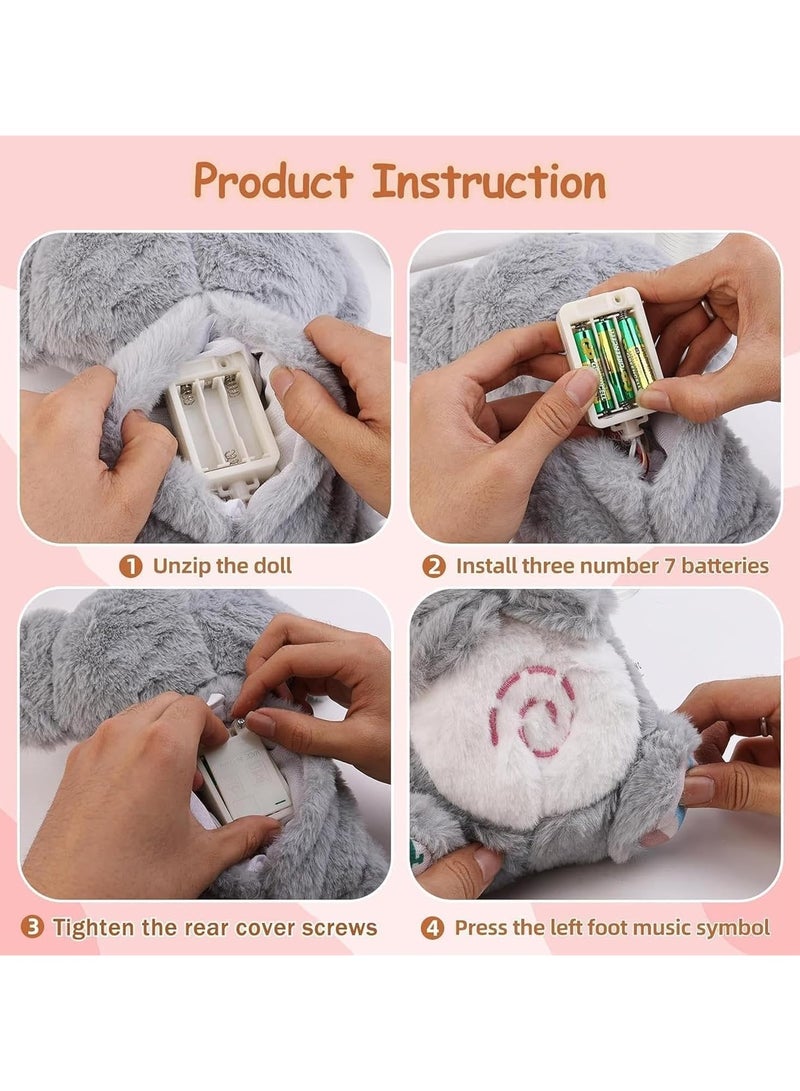 Product Instruction

1 Unzip the doll

2 Install three number 7 batteries

3 Tighten the rear cover screws

4 Press the left foot music symbol