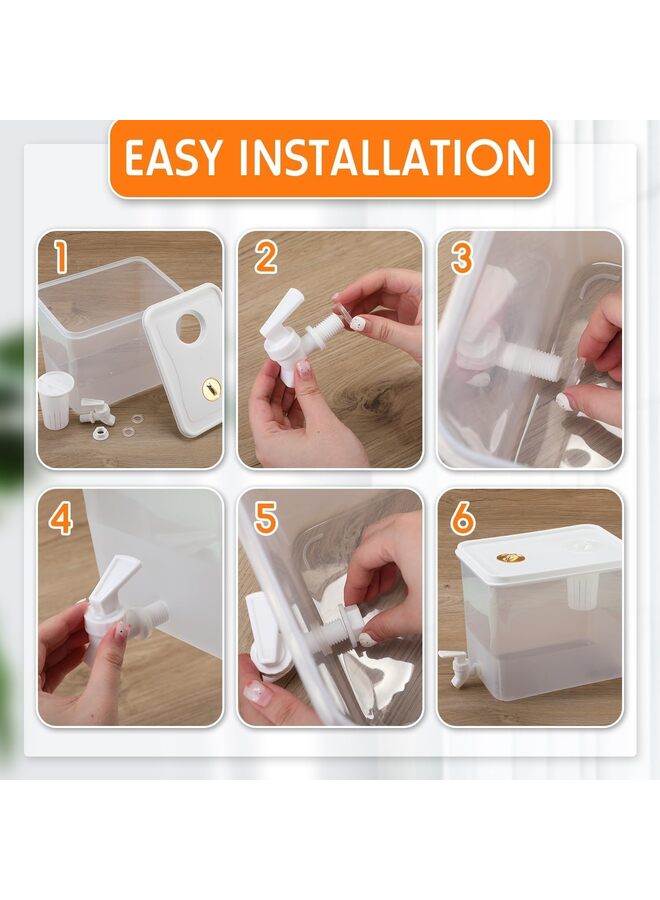 EASY INSTALLATION

1

2

3

4

5

6