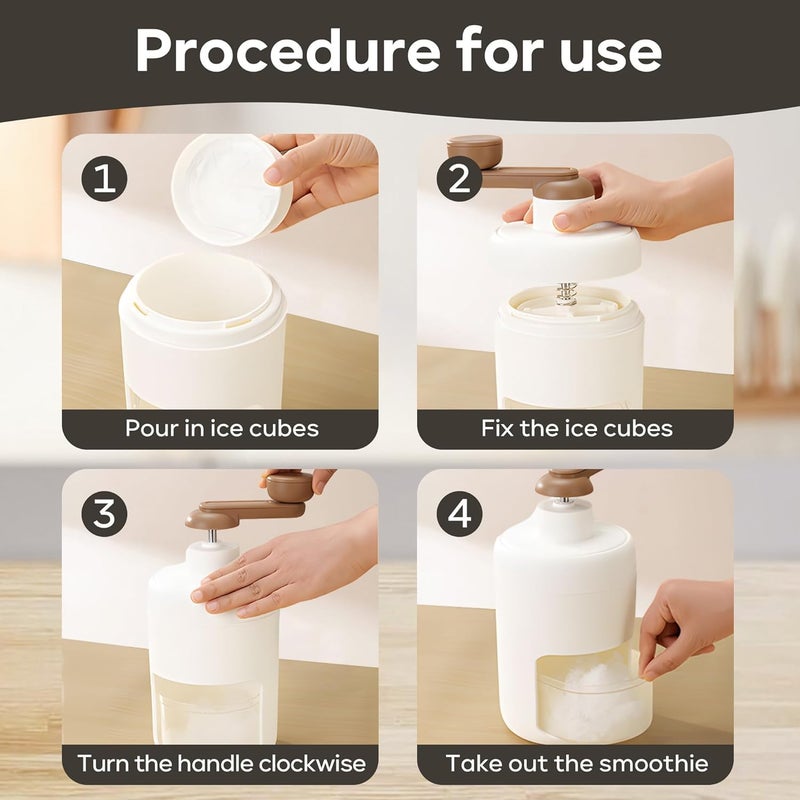 Procedure for use

1

Pour in ice cubes

2

Fix the ice cubes

3

Turn the handle clockwise

4

Take out the smoothie