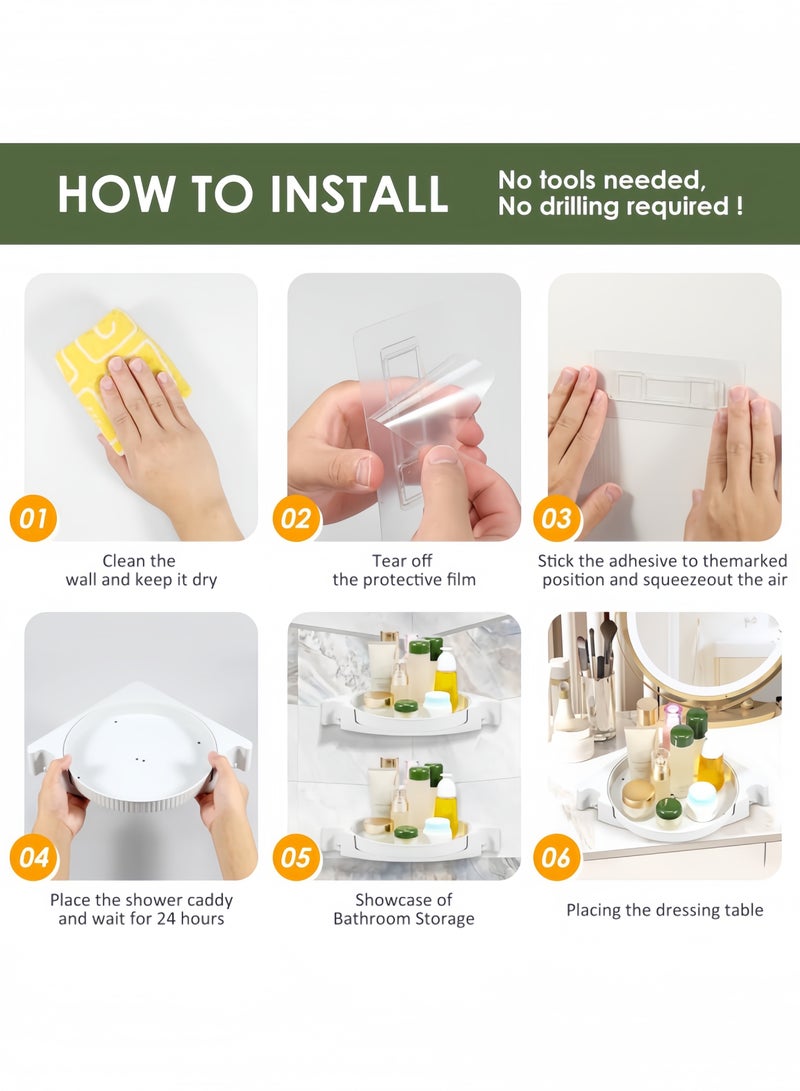 HOW TO INSTALL
No tools needed,
No drilling required !

01
Clean the wall and keep it dry

02
Tear off the protective film

03
Stick the adhesive to themarked position and squeezeout the air

04
Place the shower caddy and wait for 24 hours

05
Showcase of Bathroom Storage

06
Placing the dressing table