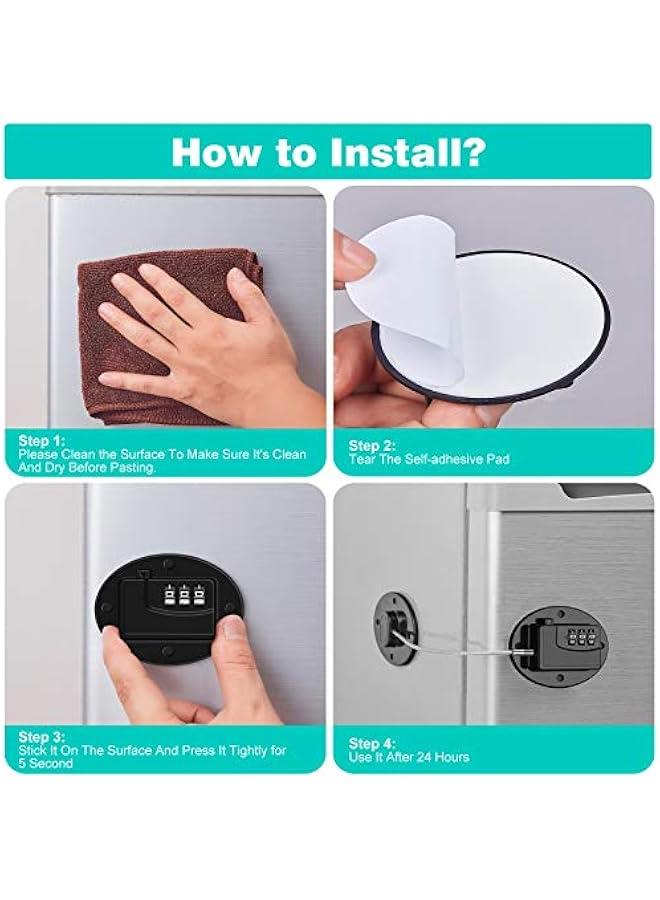 How to Install?

Step 1:
Please Clean the Surface To Make Sure It's Clean And Dry Before Pasting.

Step 2:
Tear The Self-adhesive Pad

Step 3:
Stick It On The Surface And Press It Tightly for 5 Second

Step 4:
Use It After 24 Hours