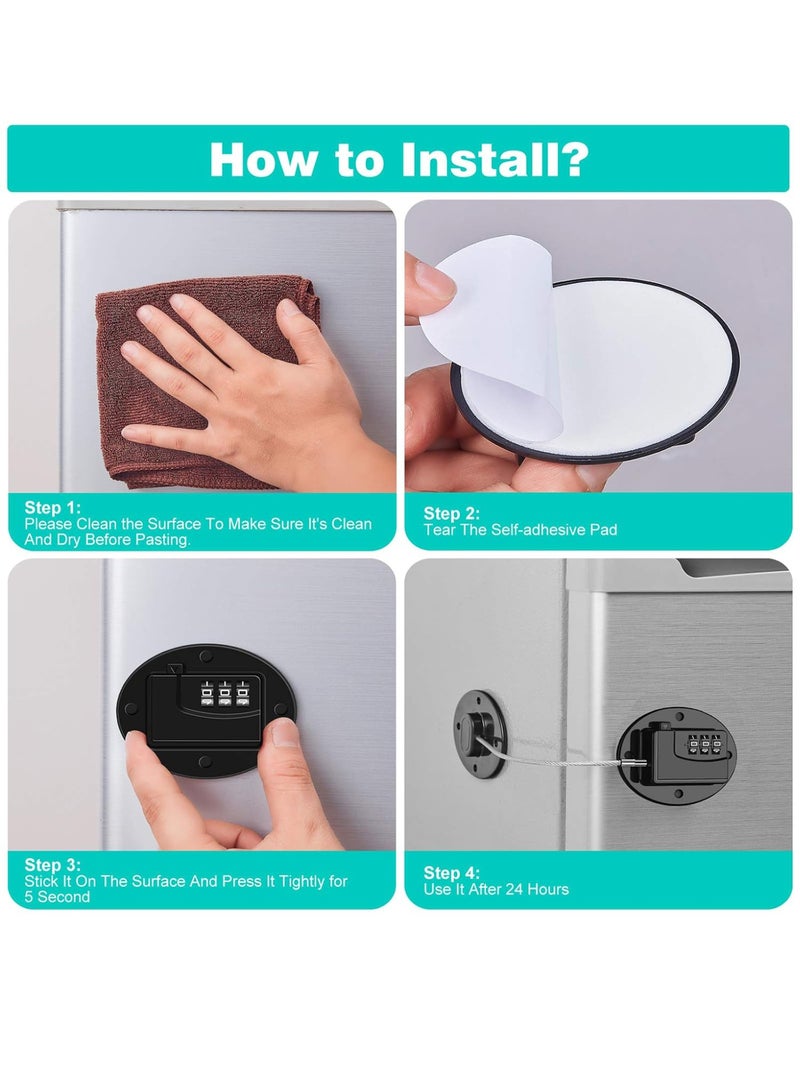 How to Install?

Step 1:
Please Clean the Surface To Make Sure It's Clean And Dry Before Pasting.

Step 2:
Tear The Self-adhesive Pad

Step 3:
Stick It On The Surface And Press It Tightly for 5 Second

Step 4:
Use It After 24 Hours