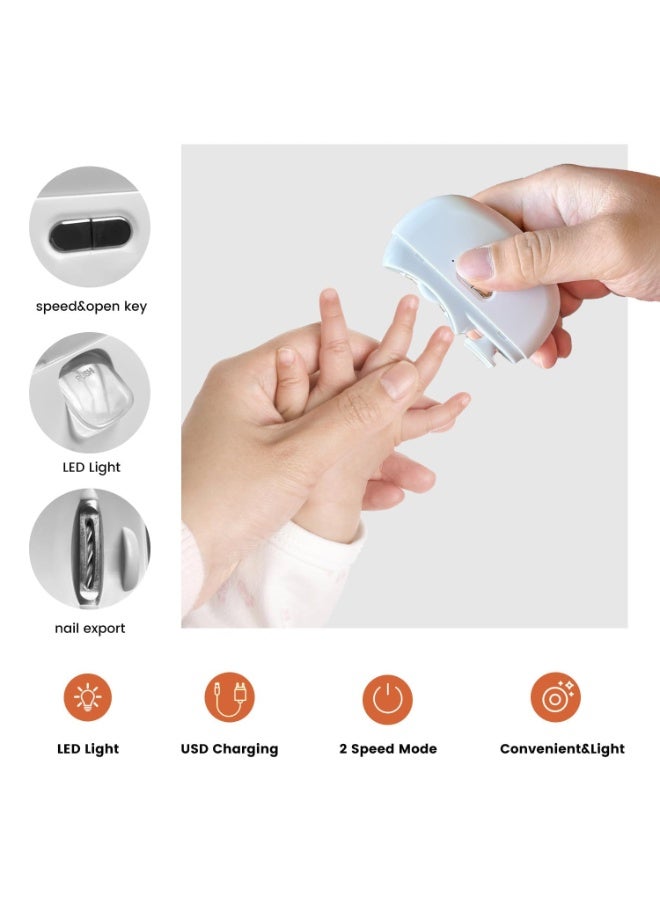 speed&open key

LED Light

nail export

LED Light

USD Charging

2 Speed Mode

Convenient&Light